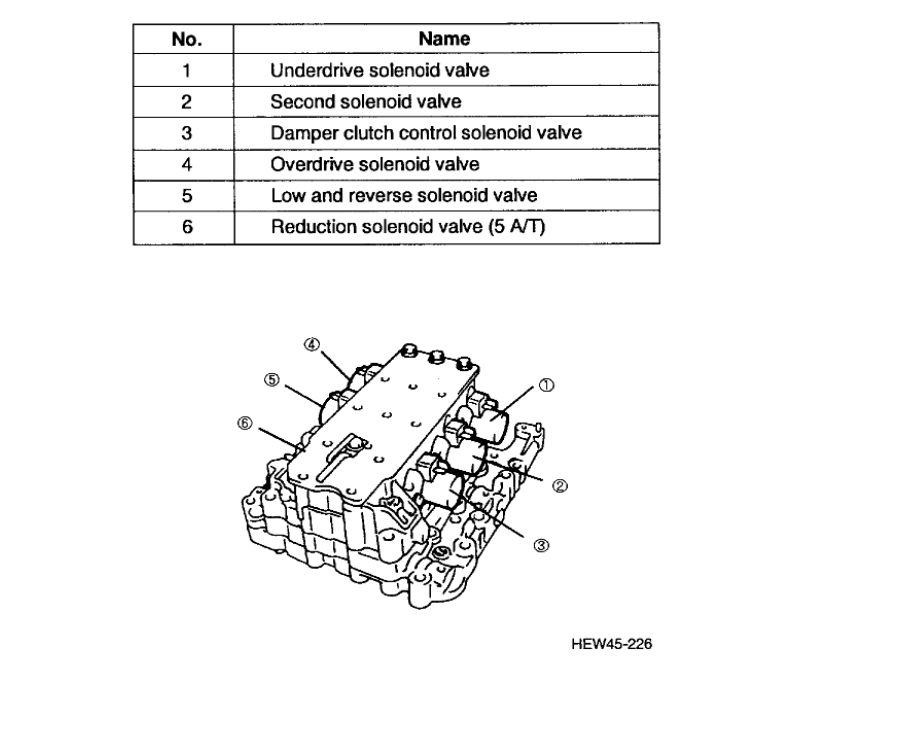 | No. | Name |
|---|---|
| 1 | Underdrive solenoid valve |
| 2 | Second solenoid valve |
| 3 | Damper clutch control solenoid valve |
| 4 | Overdrive solenoid valve |
| 5 | Low and reverse solenoid valve |
| 6 | Reduction solenoid valve (5 A/T) |

④
⑤
⑥
①
②
③

HEW45-226