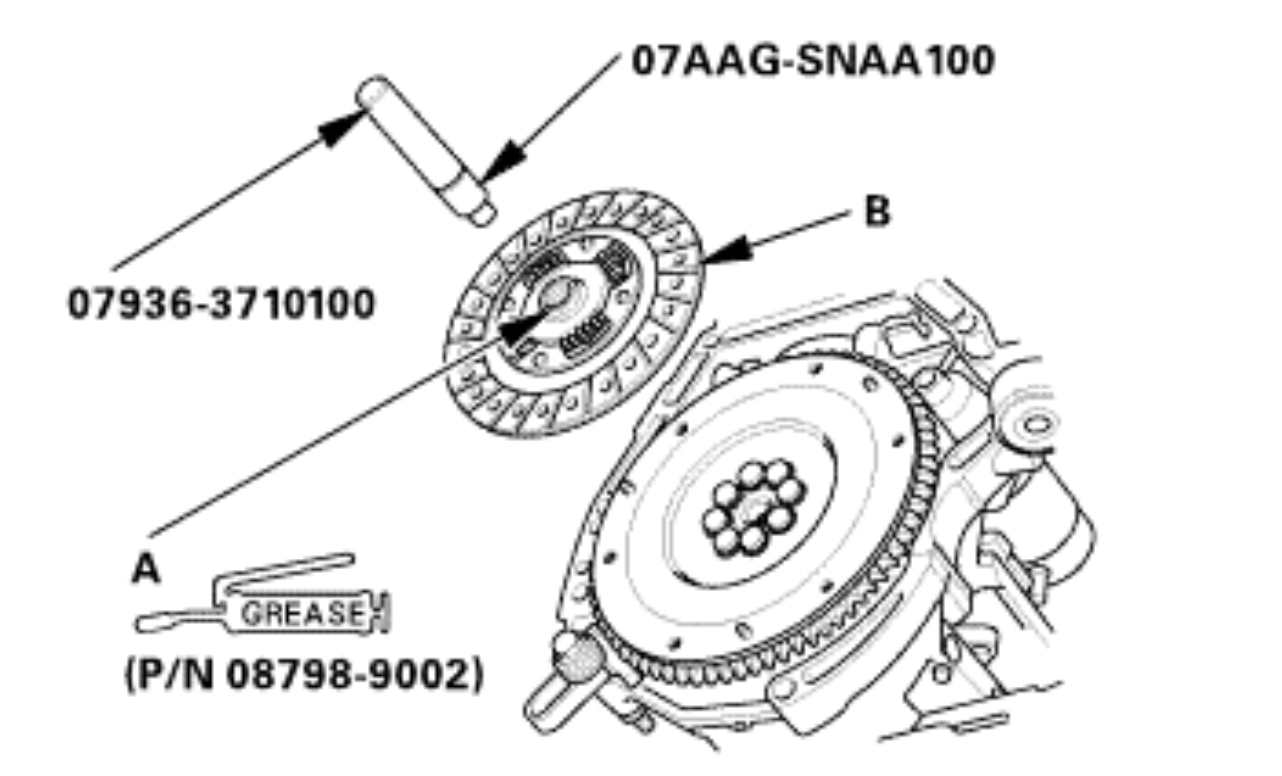 07AAG-SNAA100

B

07936-3710100

A

GREASE

(P/N 08798-9002)