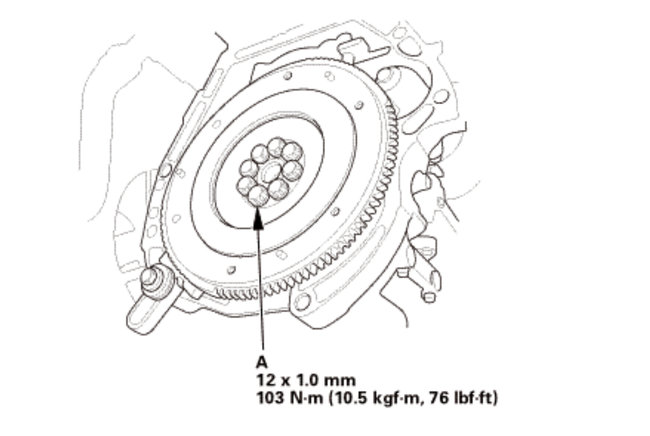 A
12 x 1.0 mm
103 N·m (10.5 kgf·m, 76 lbf·ft)