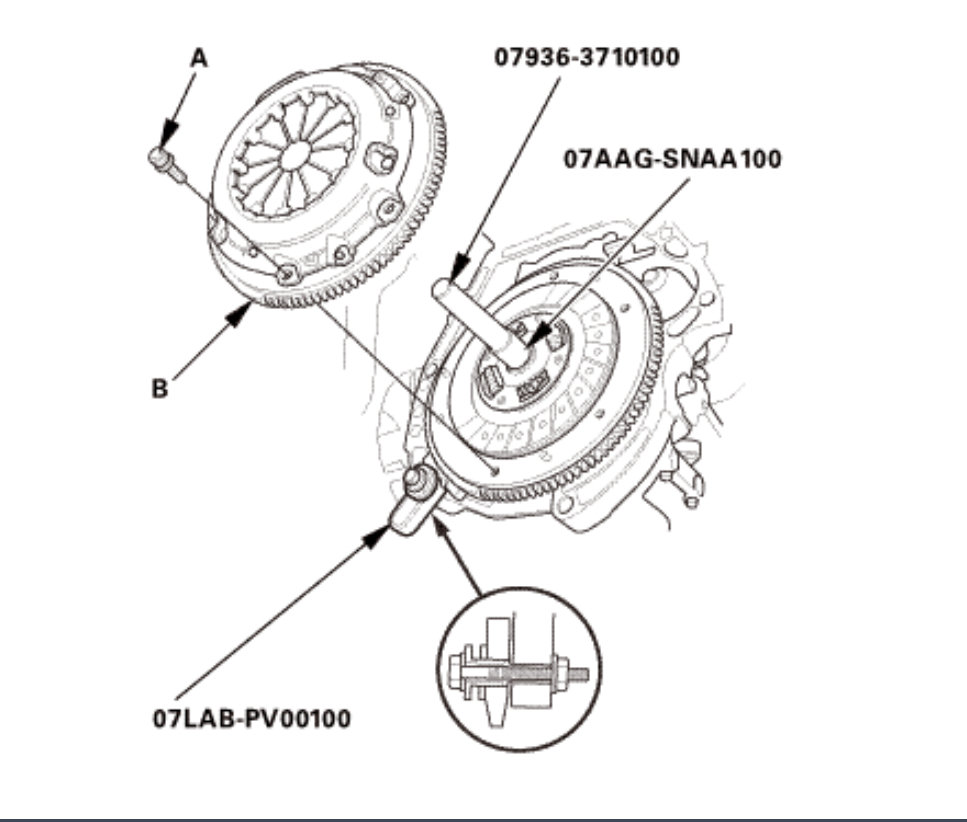 A
07936-3710100
07AAG-SNAA100
B
07LAB-PV00100