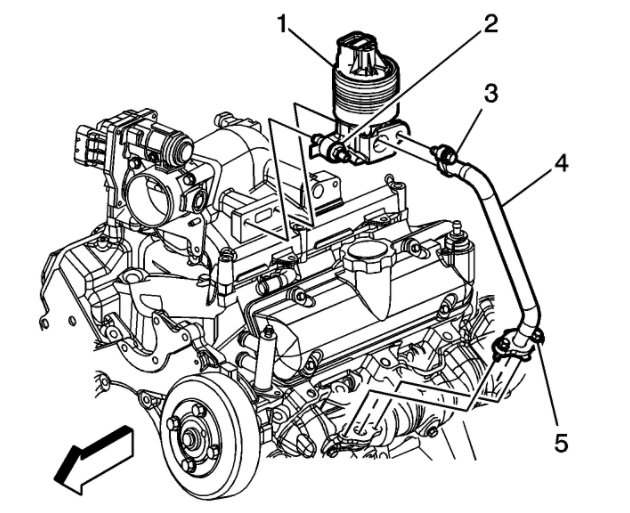 1
2
3
4
5