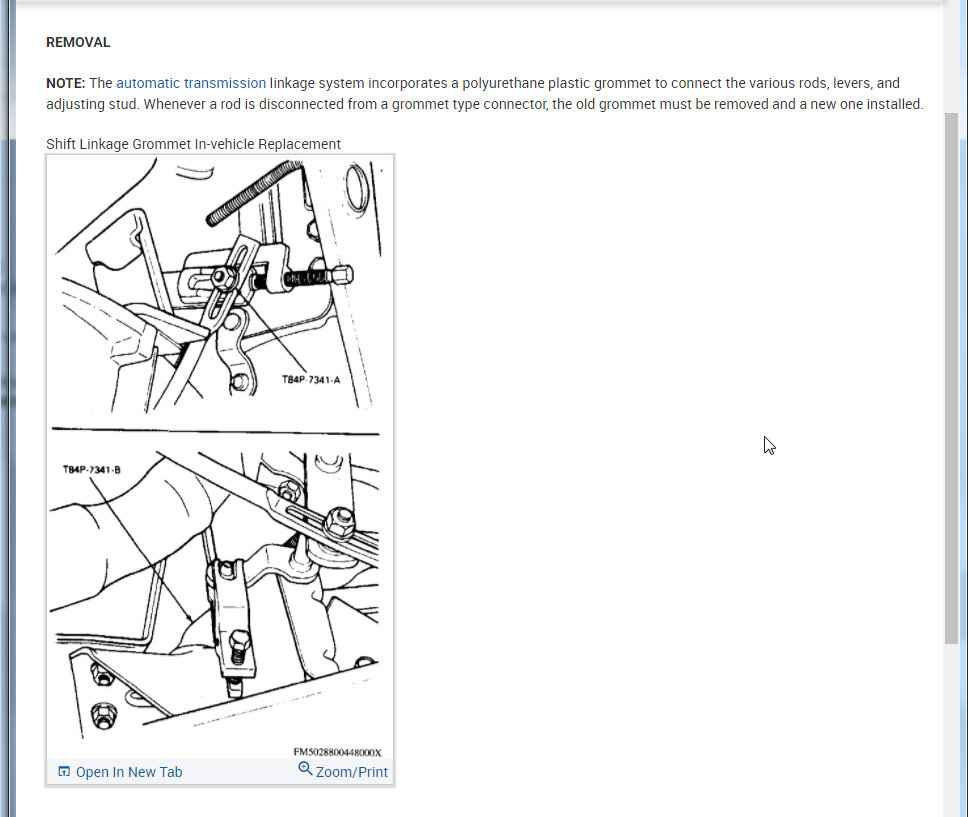 REMOVAL

NOTE: The automatic transmission linkage system incorporates a polyurethane plastic grommet to connect the various rods, levers, and adjusting stud. Whenever a rod is disconnected from a grommet type connector, the old grommet must be removed and a new one installed.

Shift Linkage Grommet In-vehicle Replacement

T84P-7341-A

T84P-7341-B

FM5028800448000X

Open In New Tab

Zoom/Print