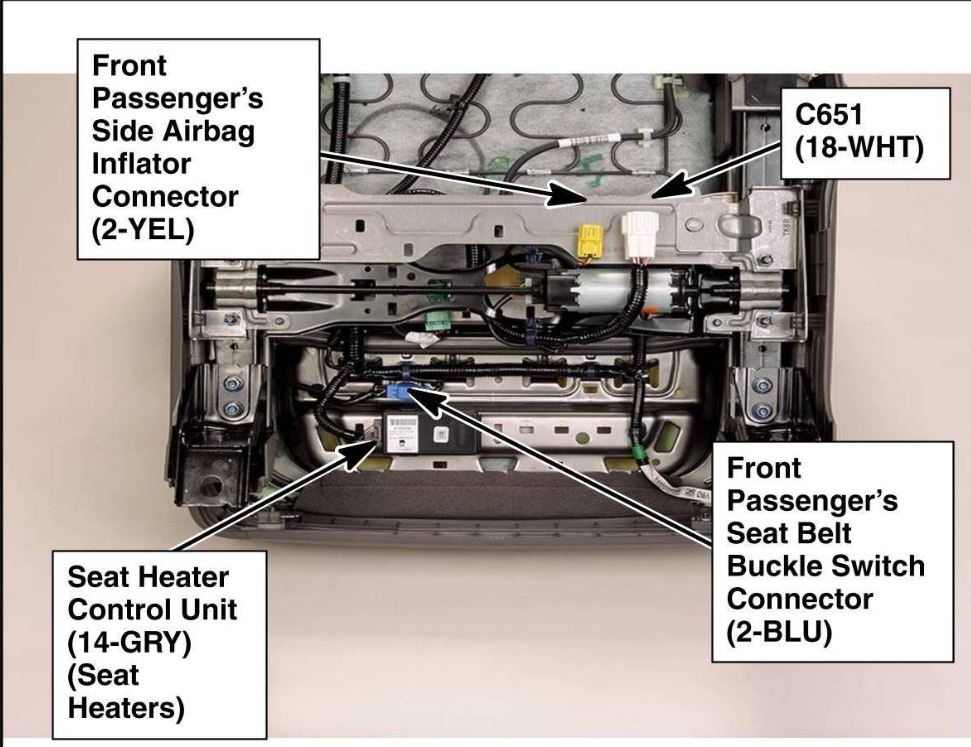 Front Passenger's Side Airbag Inflator Connector (2-YEL)

C651 (18-WHT)

Front Passenger's Seat Belt Buckle Switch Connector (2-BLU)

Seat Heater Control Unit (14-GRY) (Seat Heaters)