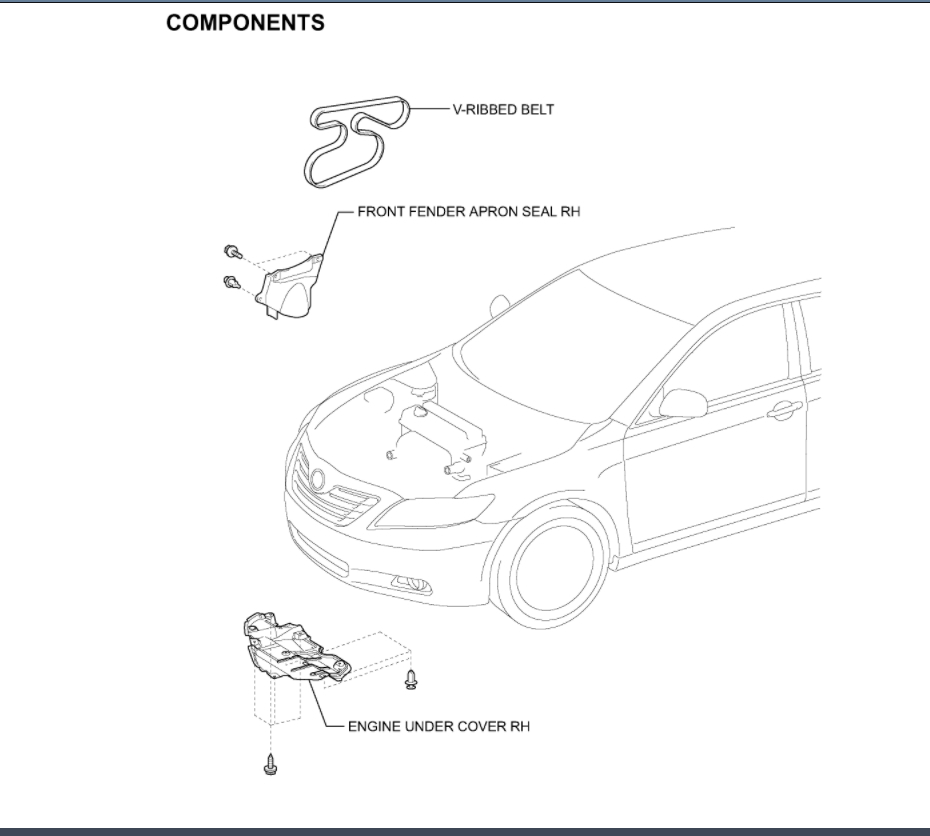 COMPONENTS

V-RIBBED BELT

FRONT FENDER APRON SEAL RH

ENGINE UNDER COVER RH