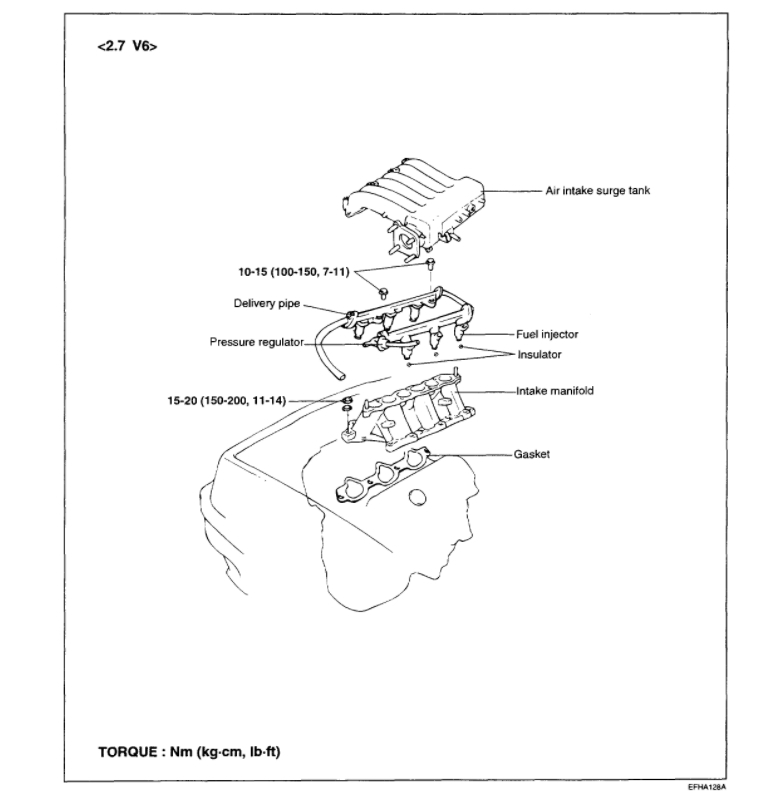 <2.7 V6>

Air intake surge tank

10-15 (100-150, 7-11)

Delivery pipe

Fuel injector

Pressure regulator

Insulator

15-20 (150-200, 11-14)

Intake manifold

Gasket

TORQUE : Nm (kg·cm, lb·ft)

EFHA128A