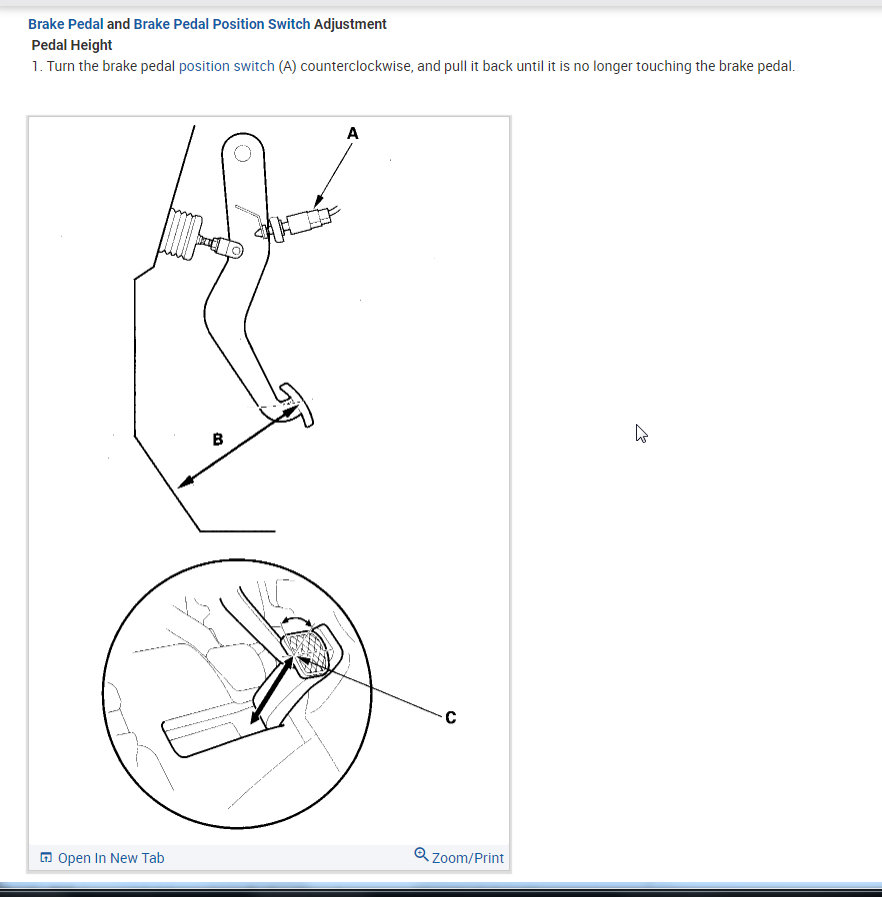 Brake Pedal and Brake Pedal Position Switch Adjustment
Pedal Height
1. Turn the brake pedal position switch (A) counterclockwise, and pull it back until it is no longer touching the brake pedal.

A

B

C

Open In New Tab
Zoom/Print