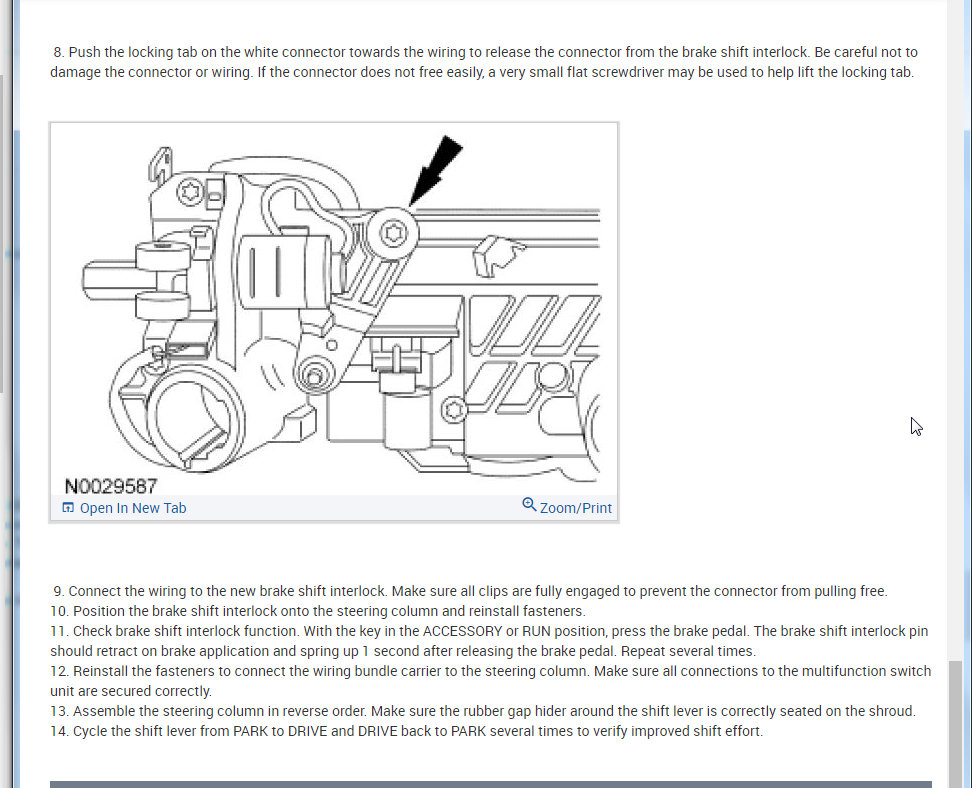 8. Push the locking tab on the white connector towards the wiring to release the connector from the brake shift interlock. Be careful not to damage the connector or wiring. If the connector does not free easily, a very small flat screwdriver may be used to help lift the locking tab.

N0029587

Open In New Tab

Zoom/Print

9. Connect the wiring to the new brake shift interlock. Make sure all clips are fully engaged to prevent the connector from pulling free.
10. Position the brake shift interlock onto the steering column and reinstall fasteners.
11. Check brake shift interlock function. With the key in the ACCESSORY or RUN position, press the brake pedal. The brake shift interlock pin should retract on brake application and spring up 1 second after releasing the brake pedal. Repeat several times.
12. Reinstall the fasteners to connect the wiring bundle carrier to the steering column. Make sure all connections to the multifunction switch unit are secured correctly.
13. Assemble the steering column in reverse order. Make sure the rubber gap hider around the shift lever is correctly seated on the shroud.
14. Cycle the shift lever from PARK to DRIVE and DRIVE back to PARK several times to verify improved shift effort.