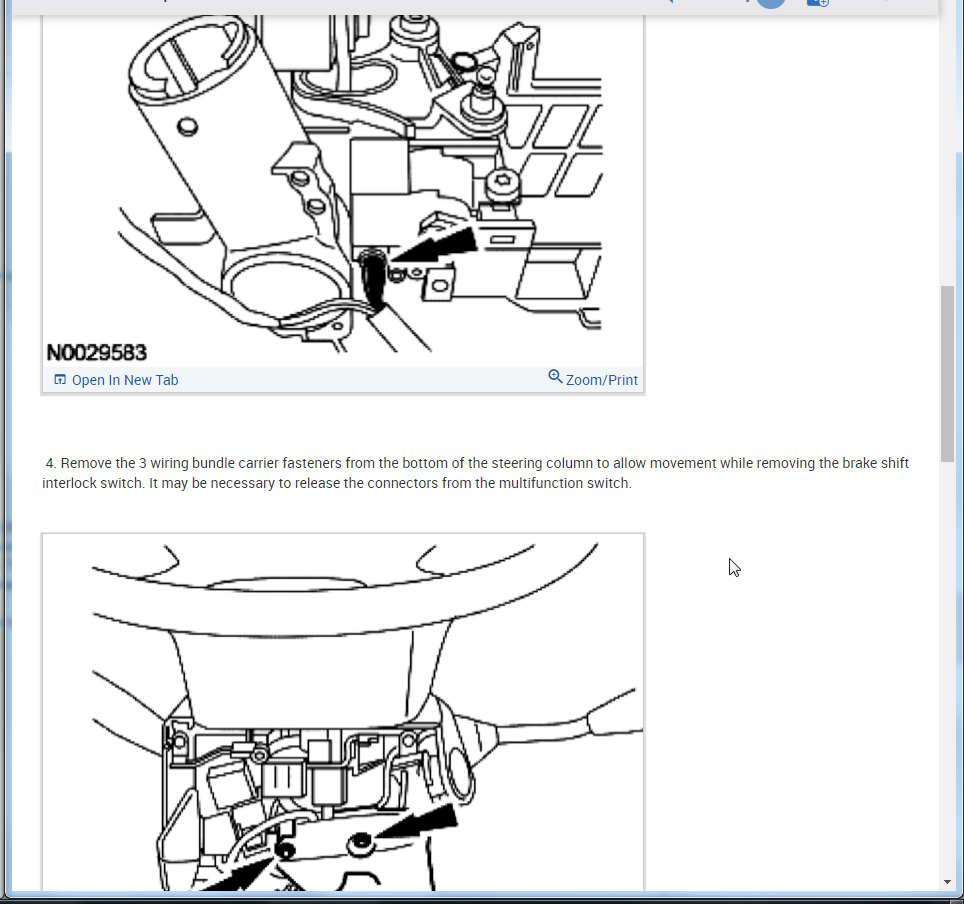 N0029583

Open In New Tab

Zoom/Print

4. Remove the 3 wiring bundle carrier fasteners from the bottom of the steering column to allow movement while removing the brake shift interlock switch. It may be necessary to release the connectors from the multifunction switch.