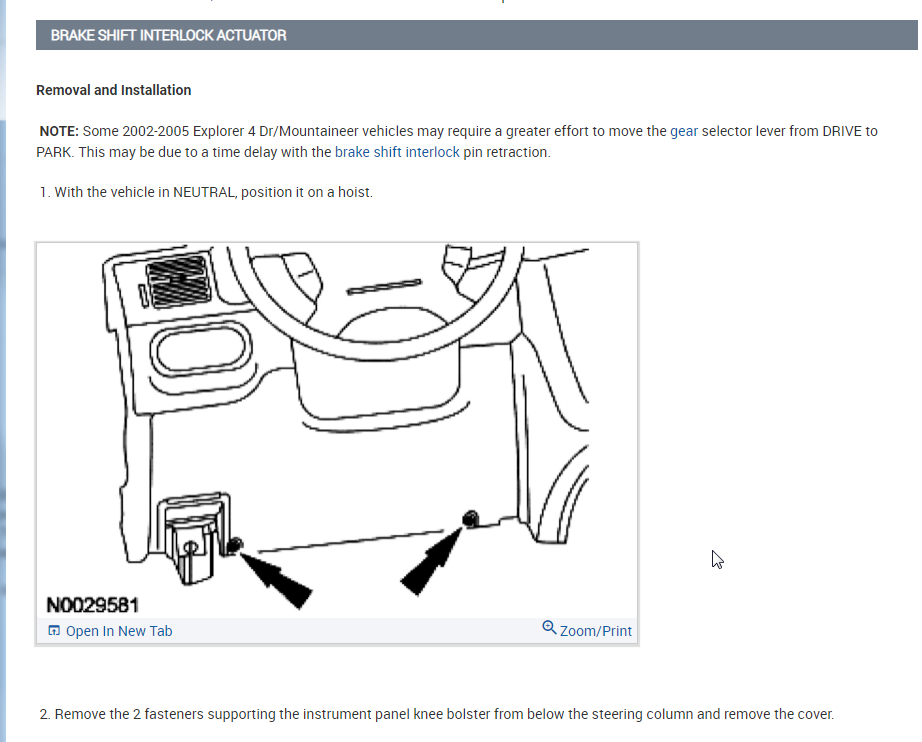 BRAKE SHIFT INTERLOCK ACTUATOR

Removal and Installation

NOTE: Some 2002-2005 Explorer 4 Dr/Mountaineer vehicles may require a greater effort to move the gear selector lever from DRIVE to PARK. This may be due to a time delay with the brake shift interlock pin retraction.

1. With the vehicle in NEUTRAL, position it on a hoist.

N0029581

Open In New Tab

Zoom/Print

2. Remove the 2 fasteners supporting the instrument panel knee bolster from below the steering column and remove the cover.