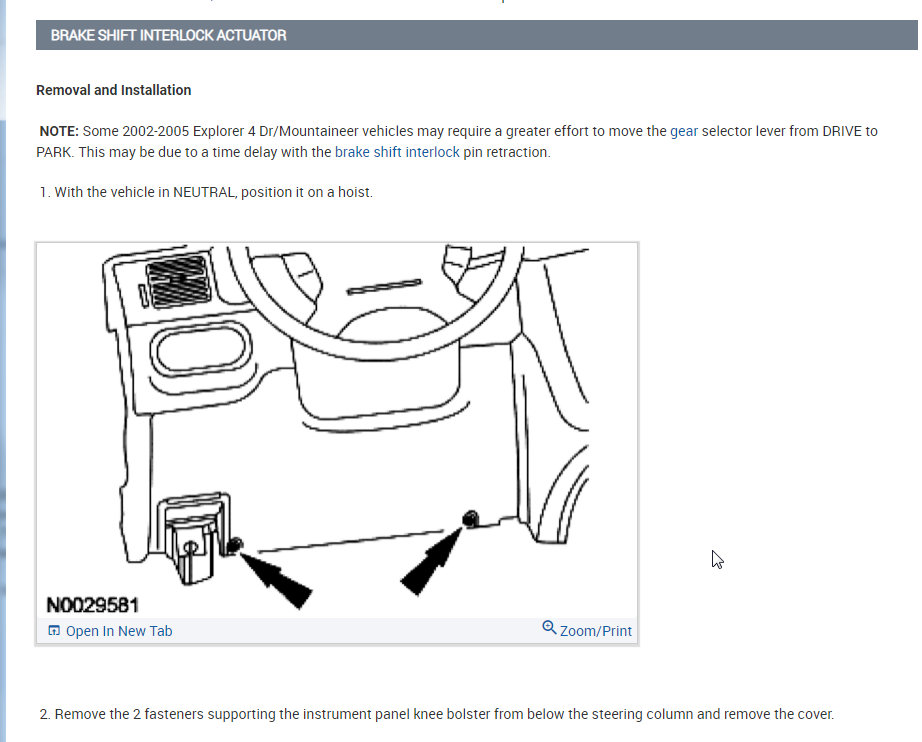 BRAKE SHIFT INTERLOCK ACTUATOR

Removal and Installation

NOTE: Some 2002-2005 Explorer 4 Dr/Mountaineer vehicles may require a greater effort to move the gear selector lever from DRIVE to PARK. This may be due to a time delay with the brake shift interlock pin retraction.

1. With the vehicle in NEUTRAL, position it on a hoist.

N0029581

Open In New Tab

Zoom/Print

2. Remove the 2 fasteners supporting the instrument panel knee bolster from below the steering column and remove the cover.