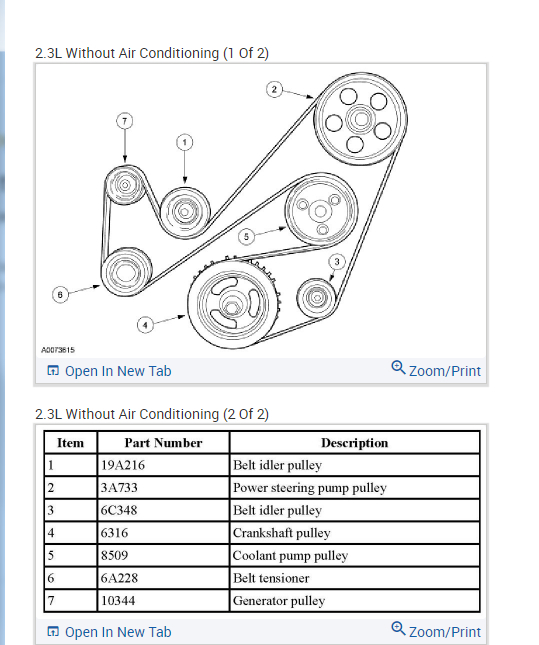 2.3L Without Air Conditioning (1 Of 2)

2
7
1
5
3
6
4
A0073615

Open In New Tab
Zoom/Print

2.3L Without Air Conditioning (2 Of 2)

| Item | Part Number | Description |
|---|---|---|
| 1 | 19A216 | Belt idler pulley |
| 2 | 3A733 | Power steering pump pulley |
| 3 | 6C348 | Belt idler pulley |
| 4 | 6316 | Crankshaft pulley |
| 5 | 8509 | Coolant pump pulley |
| 6 | 6A228 | Belt tensioner |
| 7 | 10344 | Generator pulley |

Open In New Tab
Zoom/Print