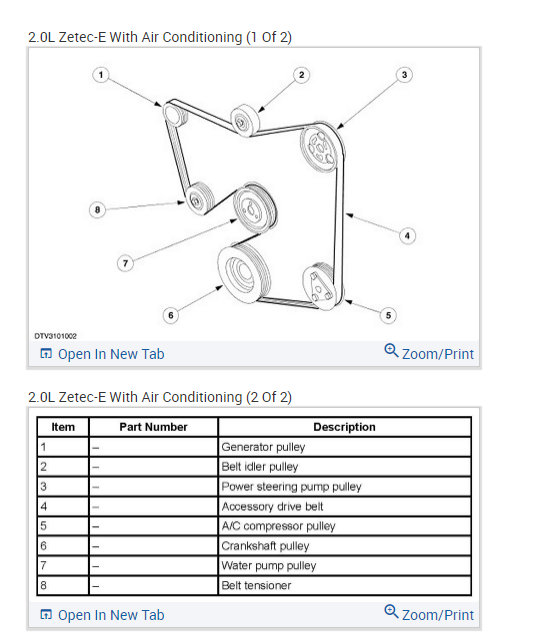 2.0L Zetec-E With Air Conditioning (1 Of 2)

1
2
3
8
4
7
6
5

DTV3101002

Open In New Tab
Zoom/Print

2.0L Zetec-E With Air Conditioning (2 Of 2)

| Item | Part Number | Description |
|---|---|---|
| 1 | – | Generator pulley |
| 2 | – | Belt idler pulley |
| 3 | – | Power steering pump pulley |
| 4 | – | Accessory drive belt |
| 5 | – | A/C compressor pulley |
| 6 | – | Crankshaft pulley |
| 7 | – | Water pump pulley |
| 8 | – | Belt tensioner |

Open In New Tab
Zoom/Print