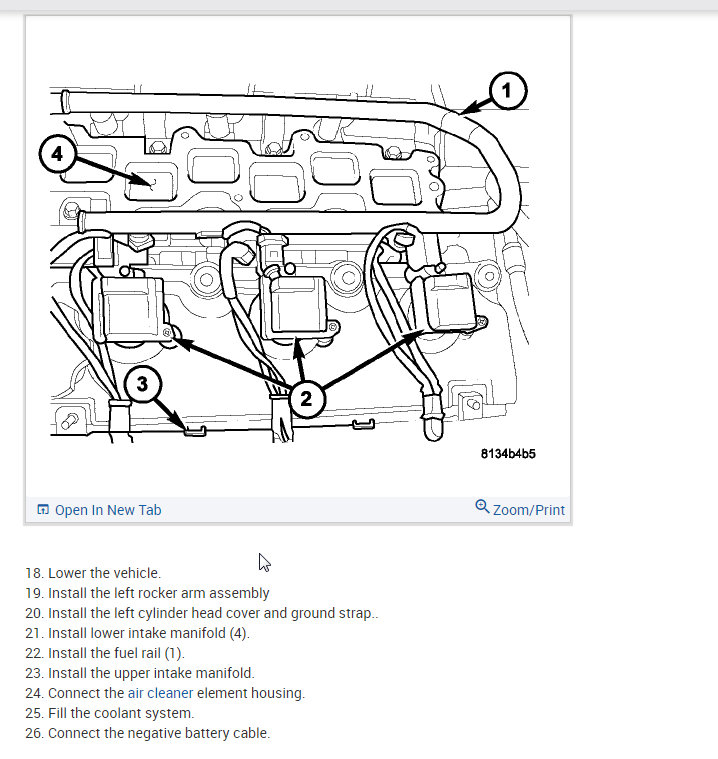 1

4

3

2

8134b4b5

Open In New Tab

Zoom/Print

18. Lower the vehicle.
19. Install the left rocker arm assembly
20. Install the left cylinder head cover and ground strap..
21. Install lower intake manifold (4).
22. Install the fuel rail (1).
23. Install the upper intake manifold.
24. Connect the air cleaner element housing.
25. Fill the coolant system.
26. Connect the negative battery cable.