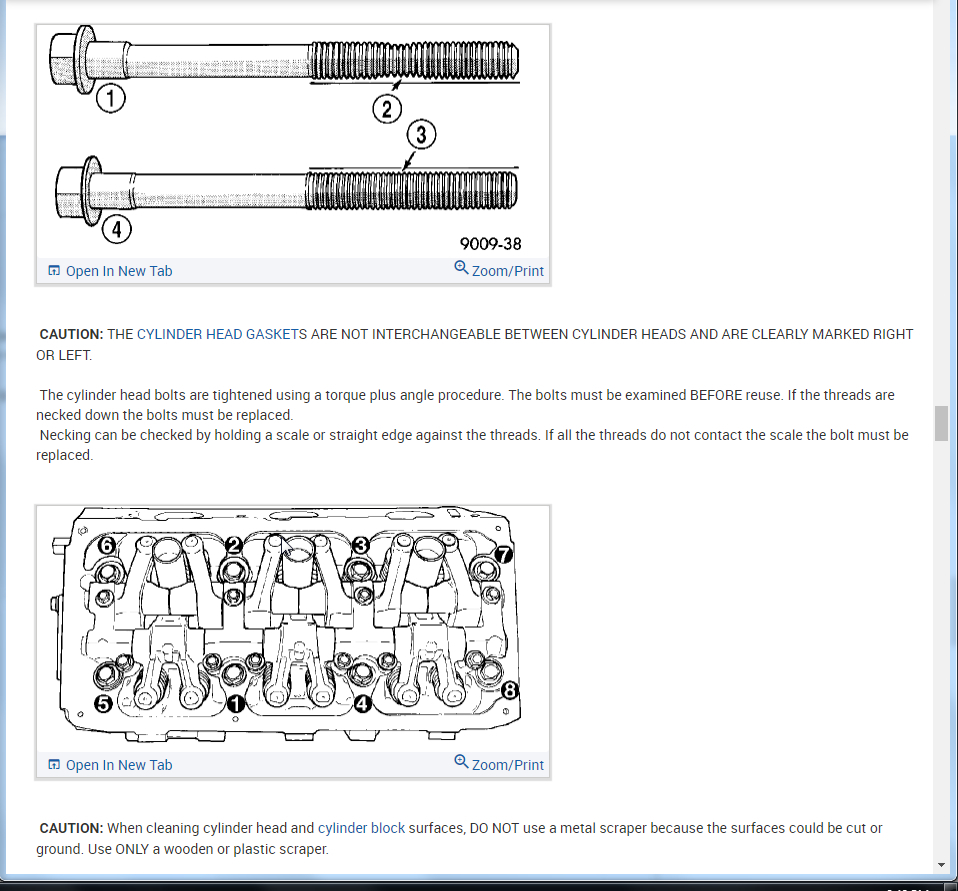 1
2
3
4
9009-38
Open In New Tab
Zoom/Print

CAUTION: THE CYLINDER HEAD GASKETS ARE NOT INTERCHANGEABLE BETWEEN CYLINDER HEADS AND ARE CLEARLY MARKED RIGHT OR LEFT.

The cylinder head bolts are tightened using a torque plus angle procedure. The bolts must be examined BEFORE reuse. If the threads are necked down the bolts must be replaced.
Necking can be checked by holding a scale or straight edge against the threads. If all the threads do not contact the scale the bolt must be replaced.

6
2
3
7
5
1
4
8
Open In New Tab
Zoom/Print

CAUTION: When cleaning cylinder head and cylinder block surfaces, DO NOT use a metal scraper because the surfaces could be cut or ground. Use ONLY a wooden or plastic scraper.