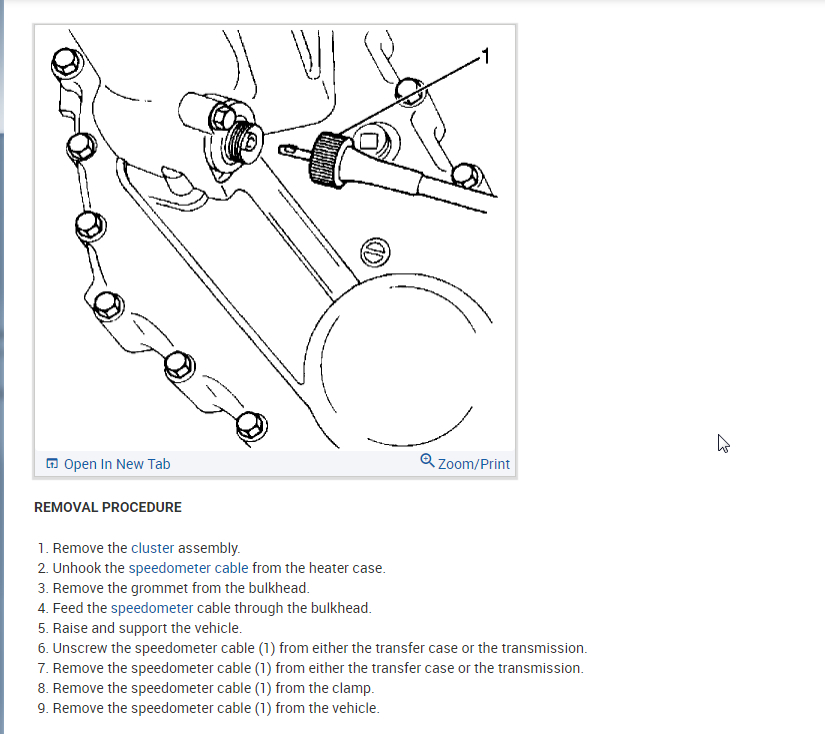 1

Open In New Tab
Zoom/Print

REMOVAL PROCEDURE

1. Remove the cluster assembly.
2. Unhook the speedometer cable from the heater case.
3. Remove the grommet from the bulkhead.
4. Feed the speedometer cable through the bulkhead.
5. Raise and support the vehicle.
6. Unscrew the speedometer cable (1) from either the transfer case or the transmission.
7. Remove the speedometer cable (1) from either the transfer case or the transmission.
8. Remove the speedometer cable (1) from the clamp.
9. Remove the speedometer cable (1) from the vehicle.