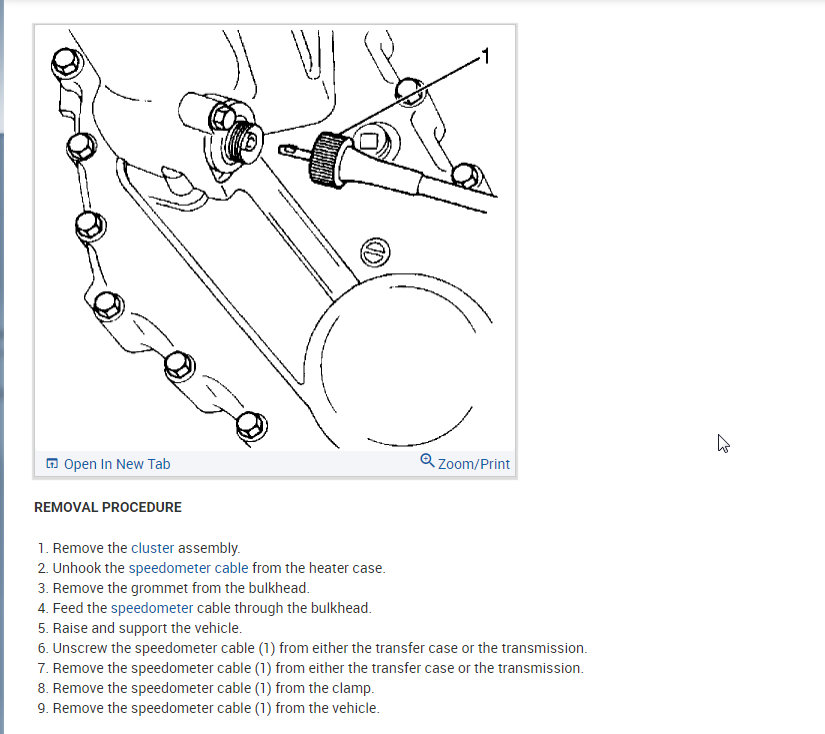 1

Open In New Tab

Zoom/Print

REMOVAL PROCEDURE

1. Remove the cluster assembly.
2. Unhook the speedometer cable from the heater case.
3. Remove the grommet from the bulkhead.
4. Feed the speedometer cable through the bulkhead.
5. Raise and support the vehicle.
6. Unscrew the speedometer cable (1) from either the transfer case or the transmission.
7. Remove the speedometer cable (1) from either the transfer case or the transmission.
8. Remove the speedometer cable (1) from the clamp.
9. Remove the speedometer cable (1) from the vehicle.