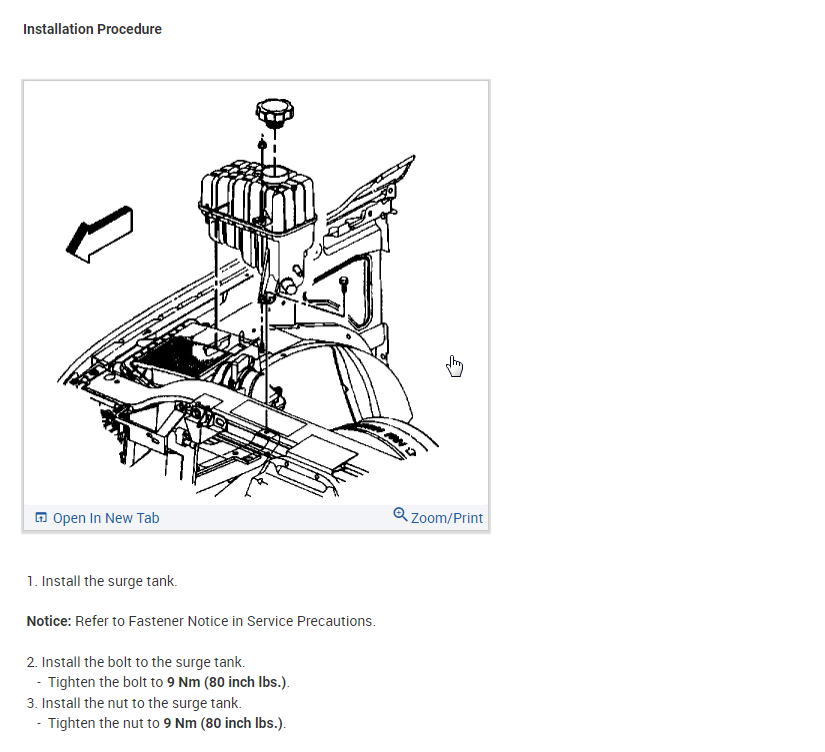 Installation Procedure

Open In New Tab

Zoom/Print

1. Install the surge tank.

Notice: Refer to Fastener Notice in Service Precautions.

2. Install the bolt to the surge tank.
- Tighten the bolt to 9 Nm (80 inch lbs.).
3. Install the nut to the surge tank.
- Tighten the nut to 9 Nm (80 inch lbs.).