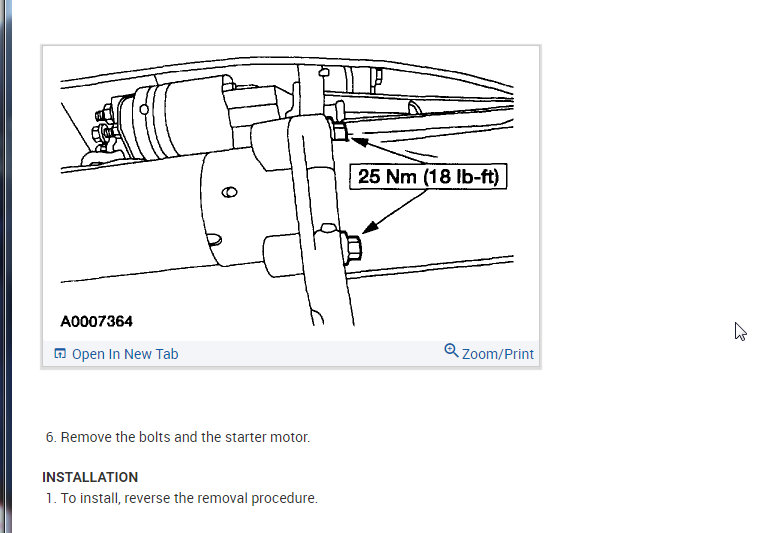 25 Nm (18 lb-ft)

A0007364

Open In New Tab

Zoom/Print

6. Remove the bolts and the starter motor.

INSTALLATION

1. To install, reverse the removal procedure.