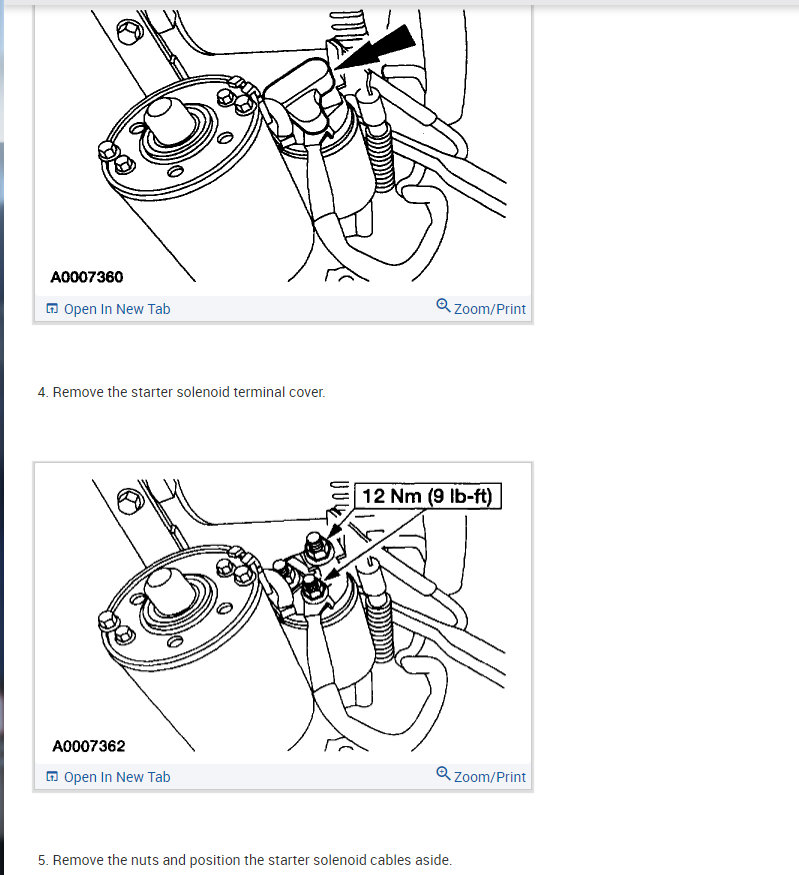 A0007360

Open In New Tab

Zoom/Print

4. Remove the starter solenoid terminal cover.

12 Nm (9 lb-ft)

A0007362

Open In New Tab

Zoom/Print

5. Remove the nuts and position the starter solenoid cables aside.