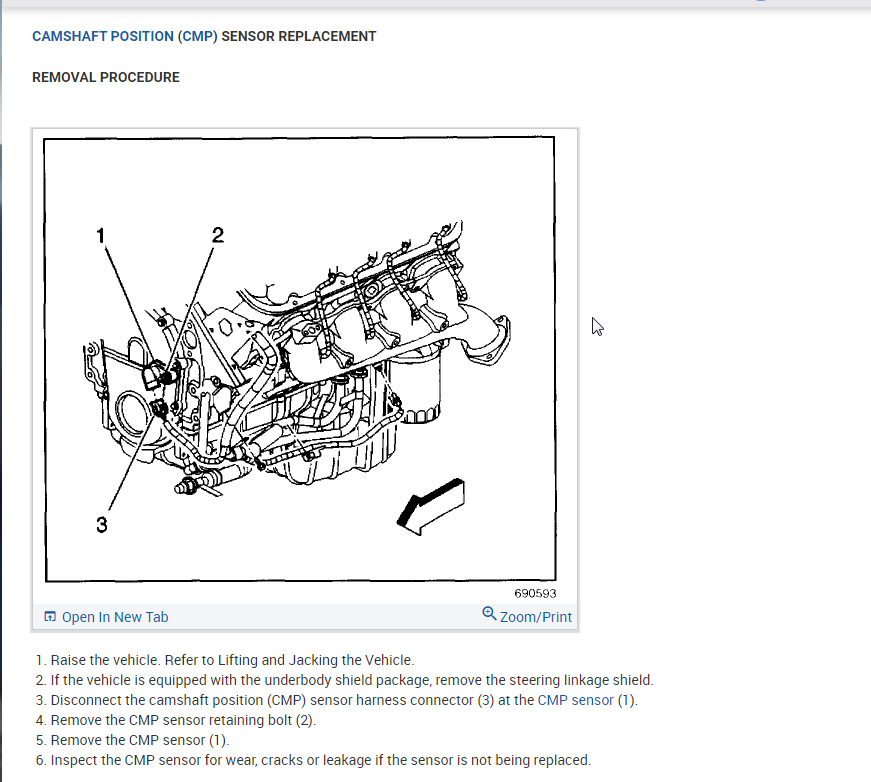 CAMSHAFT POSITION (CMP) SENSOR REPLACEMENT

REMOVAL PROCEDURE

1

2

3

690593

Open In New Tab

Zoom/Print

1. Raise the vehicle. Refer to Lifting and Jacking the Vehicle.
2. If the vehicle is equipped with the underbody shield package, remove the steering linkage shield.
3. Disconnect the camshaft position (CMP) sensor harness connector (3) at the CMP sensor (1).
4. Remove the CMP sensor retaining bolt (2).
5. Remove the CMP sensor (1).
6. Inspect the CMP sensor for wear, cracks or leakage if the sensor is not being replaced.