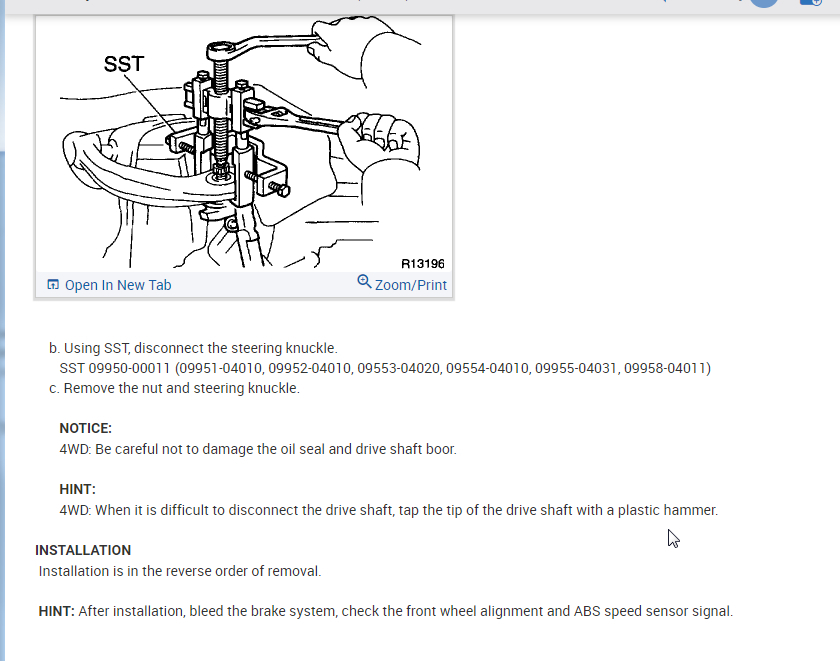 SST

R13196

Open In New Tab

Zoom/Print

b. Using SST, disconnect the steering knuckle.
SST 09950-00011 (09951-04010, 09952-04010, 09553-04020, 09554-04010, 09955-04031, 09958-04011)
c. Remove the nut and steering knuckle.

NOTICE:
4WD: Be careful not to damage the oil seal and drive shaft boor.

HINT:
4WD: When it is difficult to disconnect the drive shaft, tap the tip of the drive shaft with a plastic hammer.

INSTALLATION
Installation is in the reverse order of removal.

HINT: After installation, bleed the brake system, check the front wheel alignment and ABS speed sensor signal.