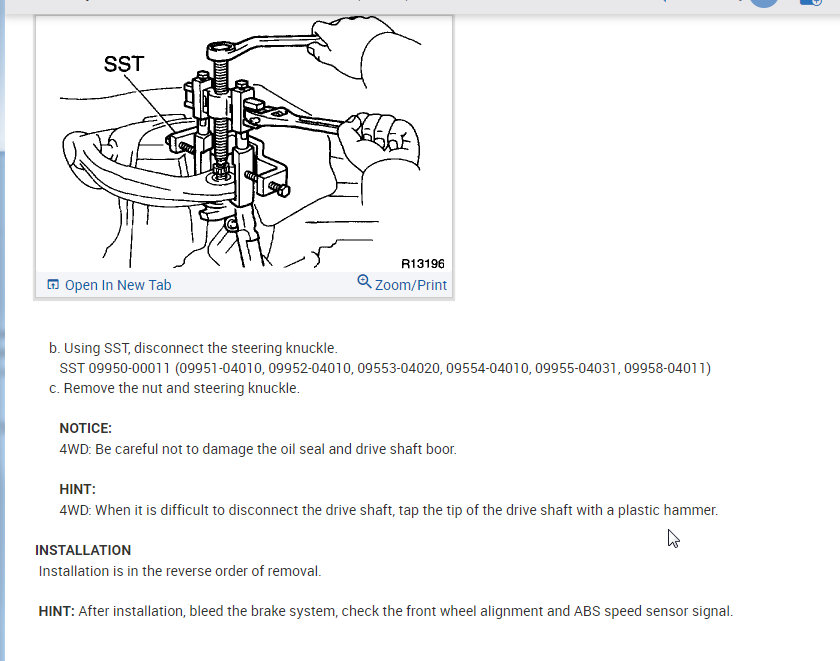 SST

R13196

Open In New Tab

Zoom/Print

b. Using SST, disconnect the steering knuckle.
SST 09950-00011 (09951-04010, 09952-04010, 09553-04020, 09554-04010, 09955-04031, 09958-04011)
c. Remove the nut and steering knuckle.

NOTICE:
4WD: Be careful not to damage the oil seal and drive shaft boor.

HINT:
4WD: When it is difficult to disconnect the drive shaft, tap the tip of the drive shaft with a plastic hammer.

INSTALLATION
Installation is in the reverse order of removal.

HINT: After installation, bleed the brake system, check the front wheel alignment and ABS speed sensor signal.