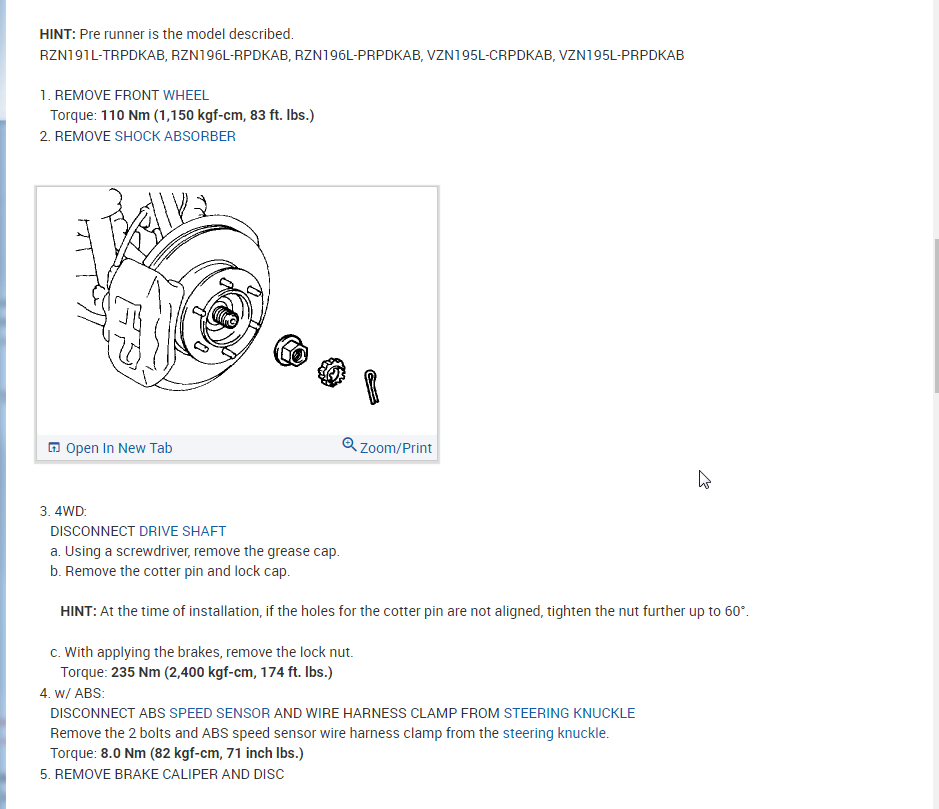 HINT: Pre runner is the model described.
RZN191L-TRPDKAB, RZN196L-RPDKAB, RZN196L-PRPDKAB, VZN195L-CRPDKAB, VZN195L-PRPDKAB

1. REMOVE FRONT WHEEL
Torque: 110 Nm (1,150 kgf-cm, 83 ft. lbs.)
2. REMOVE SHOCK ABSORBER

Open In New Tab
Zoom/Print

3. 4WD:
DISCONNECT DRIVE SHAFT
a. Using a screwdriver, remove the grease cap.
b. Remove the cotter pin and lock cap.

HINT: At the time of installation, if the holes for the cotter pin are not aligned, tighten the nut further up to 60°.

c. With applying the brakes, remove the lock nut.
Torque: 235 Nm (2,400 kgf-cm, 174 ft. lbs.)
4. w/ ABS:
DISCONNECT ABS SPEED SENSOR AND WIRE HARNESS CLAMP FROM STEERING KNUCKLE
Remove the 2 bolts and ABS speed sensor wire harness clamp from the steering knuckle.
Torque: 8.0 Nm (82 kgf-cm, 71 inch lbs.)
5. REMOVE BRAKE CALIPER AND DISC