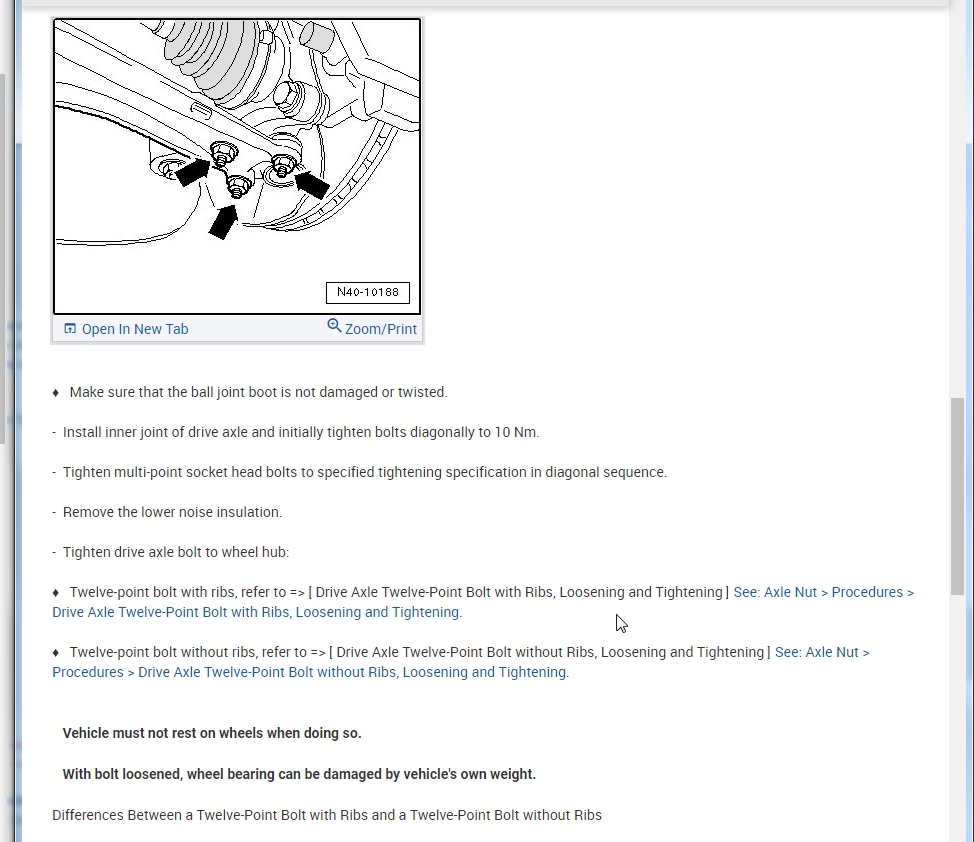 N40-10188

Open In New Tab

Zoom/Print

♦ Make sure that the ball joint boot is not damaged or twisted.

- Install inner joint of drive axle and initially tighten bolts diagonally to 10 Nm.

- Tighten multi-point socket head bolts to specified tightening specification in diagonal sequence.

- Remove the lower noise insulation.

- Tighten drive axle bolt to wheel hub:

♦ Twelve-point bolt with ribs, refer to => [ Drive Axle Twelve-Point Bolt with Ribs, Loosening and Tightening ] See: Axle Nut > Procedures > Drive Axle Twelve-Point Bolt with Ribs, Loosening and Tightening.

♦ Twelve-point bolt without ribs, refer to => [ Drive Axle Twelve-Point Bolt without Ribs, Loosening and Tightening ] See: Axle Nut > Procedures > Drive Axle Twelve-Point Bolt without Ribs, Loosening and Tightening.

Vehicle must not rest on wheels when doing so.

With bolt loosened, wheel bearing can be damaged by vehicle's own weight.

Differences Between a Twelve-Point Bolt with Ribs and a Twelve-Point Bolt without Ribs