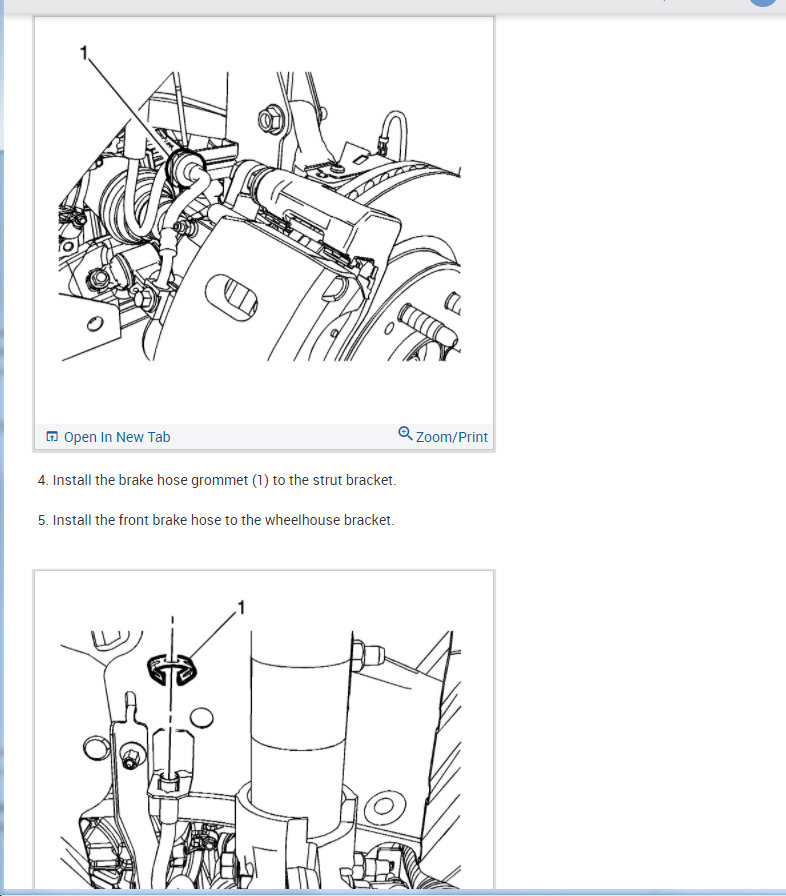 1

Open In New Tab

Zoom/Print

4. Install the brake hose grommet (1) to the strut bracket.

5. Install the front brake hose to the wheelhouse bracket.

1