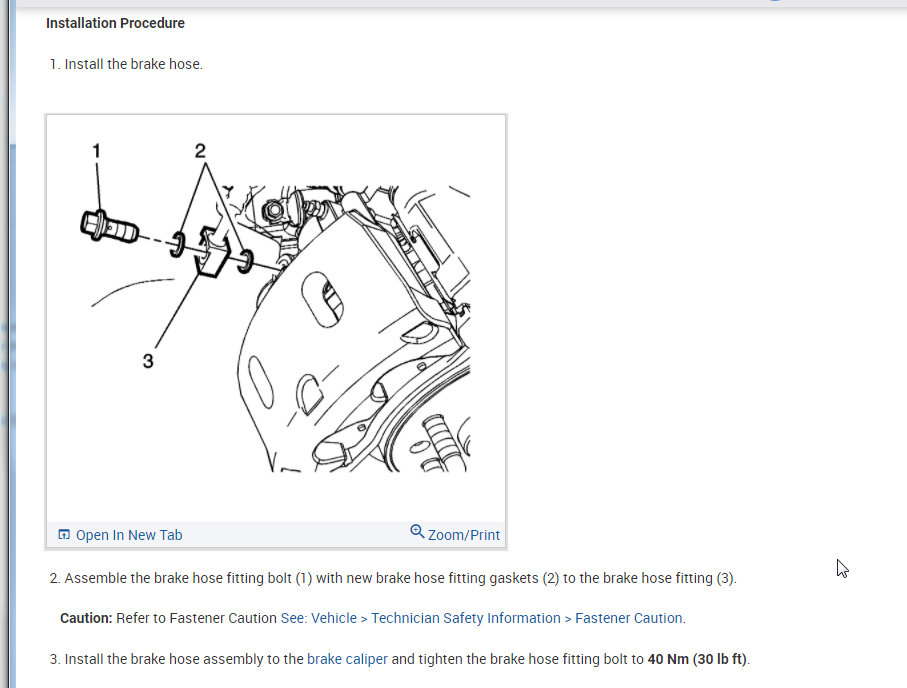 Installation Procedure

1. Install the brake hose.

1
2
3

Open In New Tab
Zoom/Print

2. Assemble the brake hose fitting bolt (1) with new brake hose fitting gaskets (2) to the brake hose fitting (3).

Caution: Refer to Fastener Caution See: Vehicle > Technician Safety Information > Fastener Caution.

3. Install the brake hose assembly to the brake caliper and tighten the brake hose fitting bolt to 40 Nm (30 lb ft).