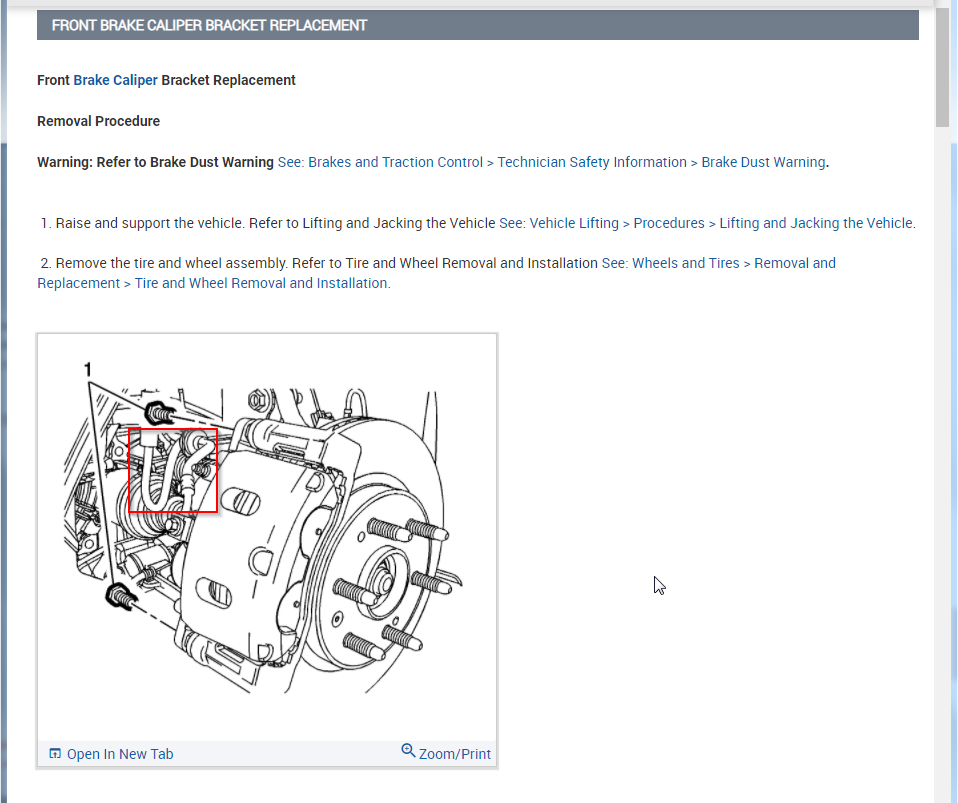 FRONT BRAKE CALIPER BRACKET REPLACEMENT

Front Brake Caliper Bracket Replacement

Removal Procedure

Warning: Refer to Brake Dust Warning See: Brakes and Traction Control > Technician Safety Information > Brake Dust Warning.

1. Raise and support the vehicle. Refer to Lifting and Jacking the Vehicle See: Vehicle Lifting > Procedures > Lifting and Jacking the Vehicle.

2. Remove the tire and wheel assembly. Refer to Tire and Wheel Removal and Installation See: Wheels and Tires > Removal and Replacement > Tire and Wheel Removal and Installation.

1

Open In New Tab

Zoom/Print