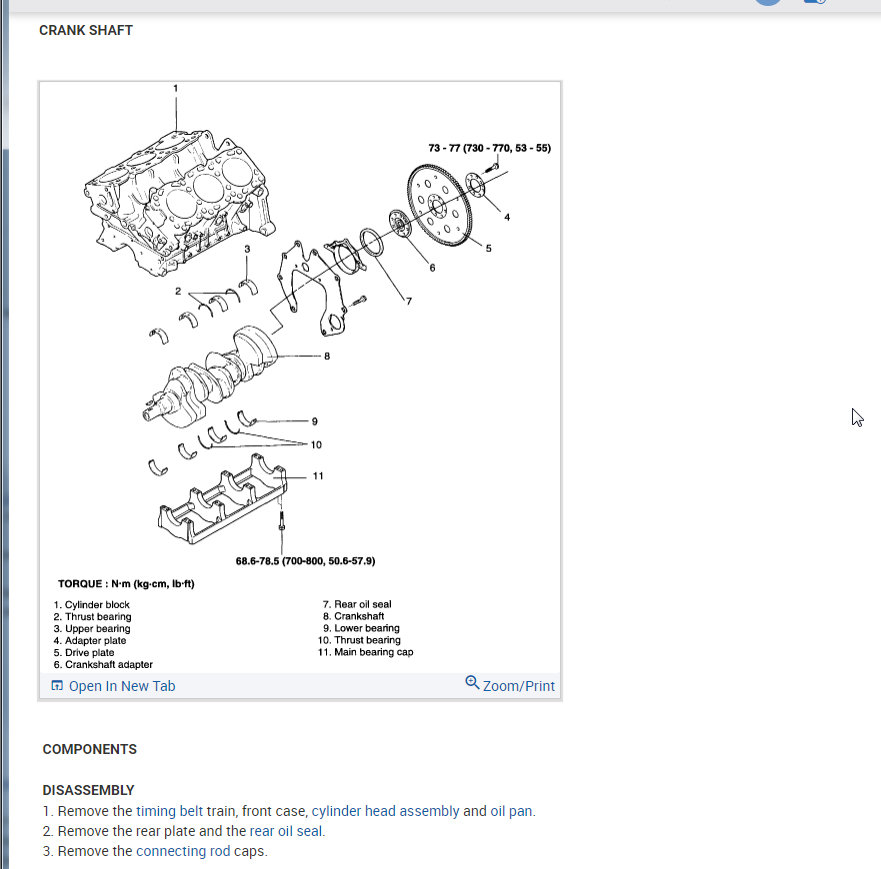 CRANK SHAFT

1

73 - 77 (730 - 770, 53 - 55)

4

5

6

7

3

2

8

9

10

11

68.6-78.5 (700-800, 50.6-57.9)

TORQUE : N·m (kg·cm, lb·ft)

1. Cylinder block
2. Thrust bearing
3. Upper bearing
4. Adapter plate
5. Drive plate
6. Crankshaft adapter

7. Rear oil seal
8. Crankshaft
9. Lower bearing
10. Thrust bearing
11. Main bearing cap

Open In New Tab

Zoom/Print

COMPONENTS

DISASSEMBLY
1. Remove the timing belt train, front case, cylinder head assembly and oil pan.
2. Remove the rear plate and the rear oil seal.
3. Remove the connecting rod caps.