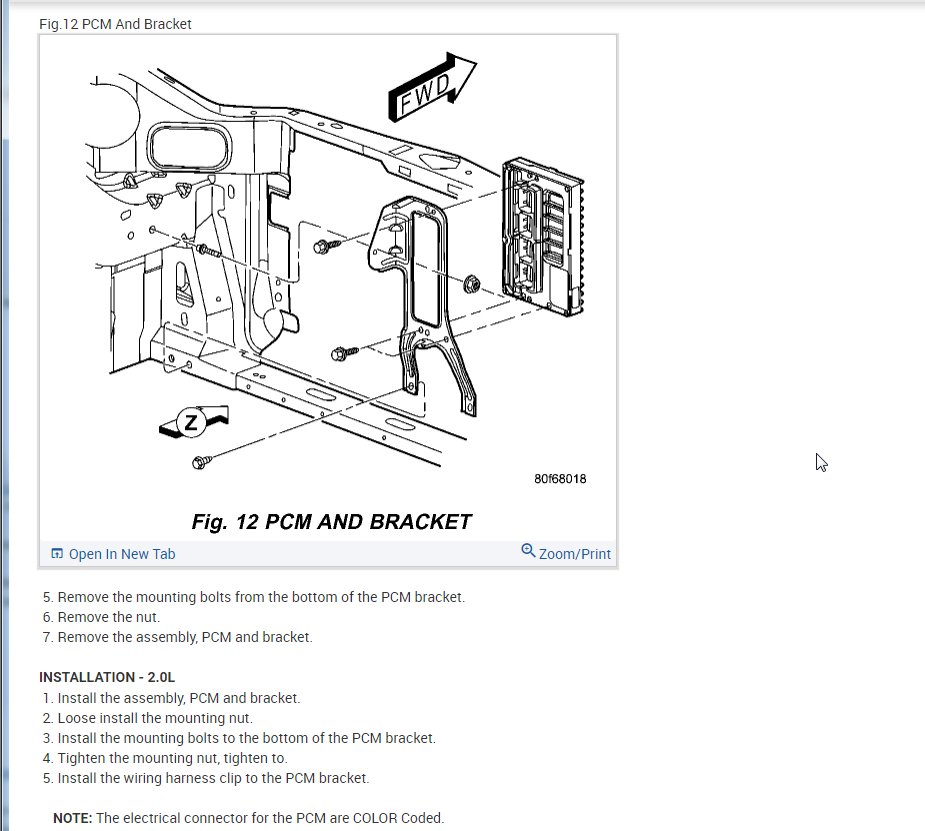 Fig.12 PCM And Bracket

FWD

Z

80f68018

Fig. 12 PCM AND BRACKET

Open In New Tab

Zoom/Print

5. Remove the mounting bolts from the bottom of the PCM bracket.
6. Remove the nut.
7. Remove the assembly, PCM and bracket.

INSTALLATION - 2.0L
1. Install the assembly, PCM and bracket.
2. Loose install the mounting nut.
3. Install the mounting bolts to the bottom of the PCM bracket.
4. Tighten the mounting nut, tighten to.
5. Install the wiring harness clip to the PCM bracket.

NOTE: The electrical connector for the PCM are COLOR Coded.