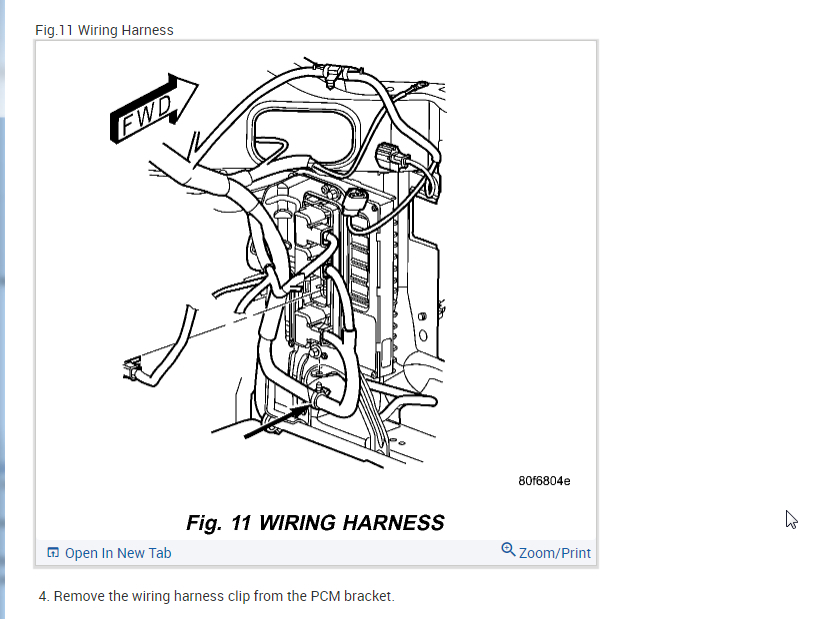 Fig.11 Wiring Harness

FWD

80f6804e

Fig. 11 WIRING HARNESS

Open In New Tab

Zoom/Print

4. Remove the wiring harness clip from the PCM bracket.