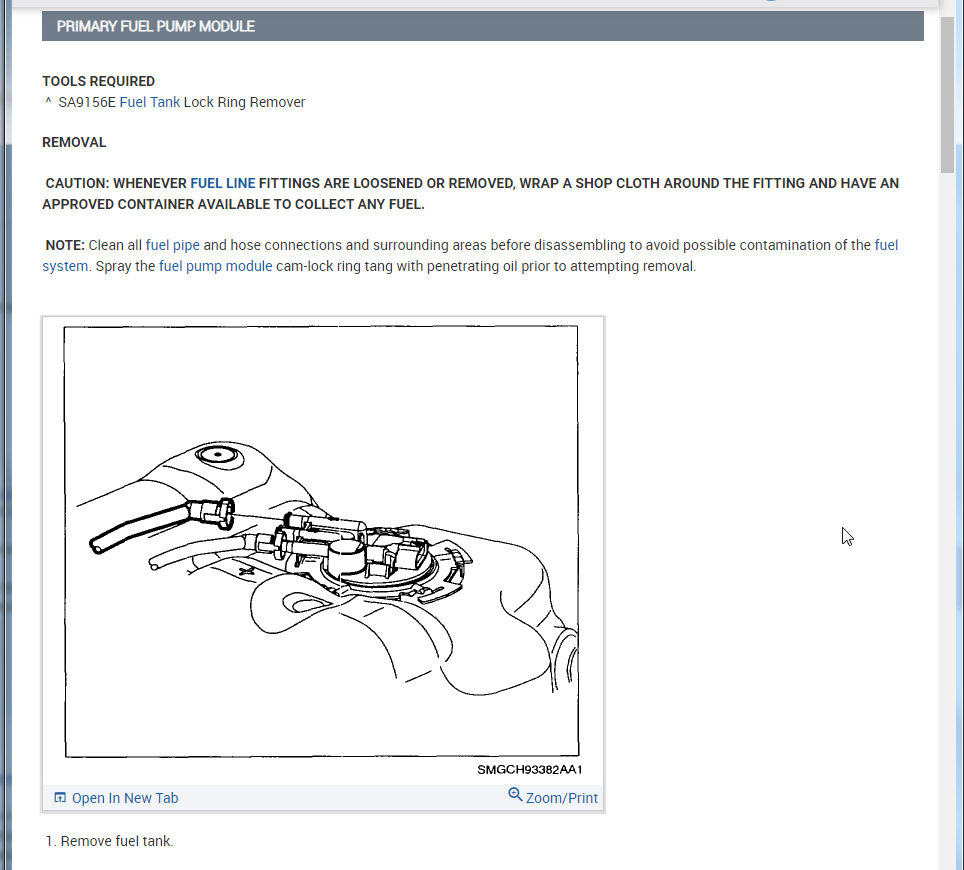 PRIMARY FUEL PUMP MODULE

TOOLS REQUIRED
^ SA9156E Fuel Tank Lock Ring Remover

REMOVAL

CAUTION: WHENEVER FUEL LINE FITTINGS ARE LOOSENED OR REMOVED, WRAP A SHOP CLOTH AROUND THE FITTING AND HAVE AN APPROVED CONTAINER AVAILABLE TO COLLECT ANY FUEL.

NOTE: Clean all fuel pipe and hose connections and surrounding areas before disassembling to avoid possible contamination of the fuel system. Spray the fuel pump module cam-lock ring tang with penetrating oil prior to attempting removal.

SMGCH93382AA1

Open In New Tab

Zoom/Print

1. Remove fuel tank.