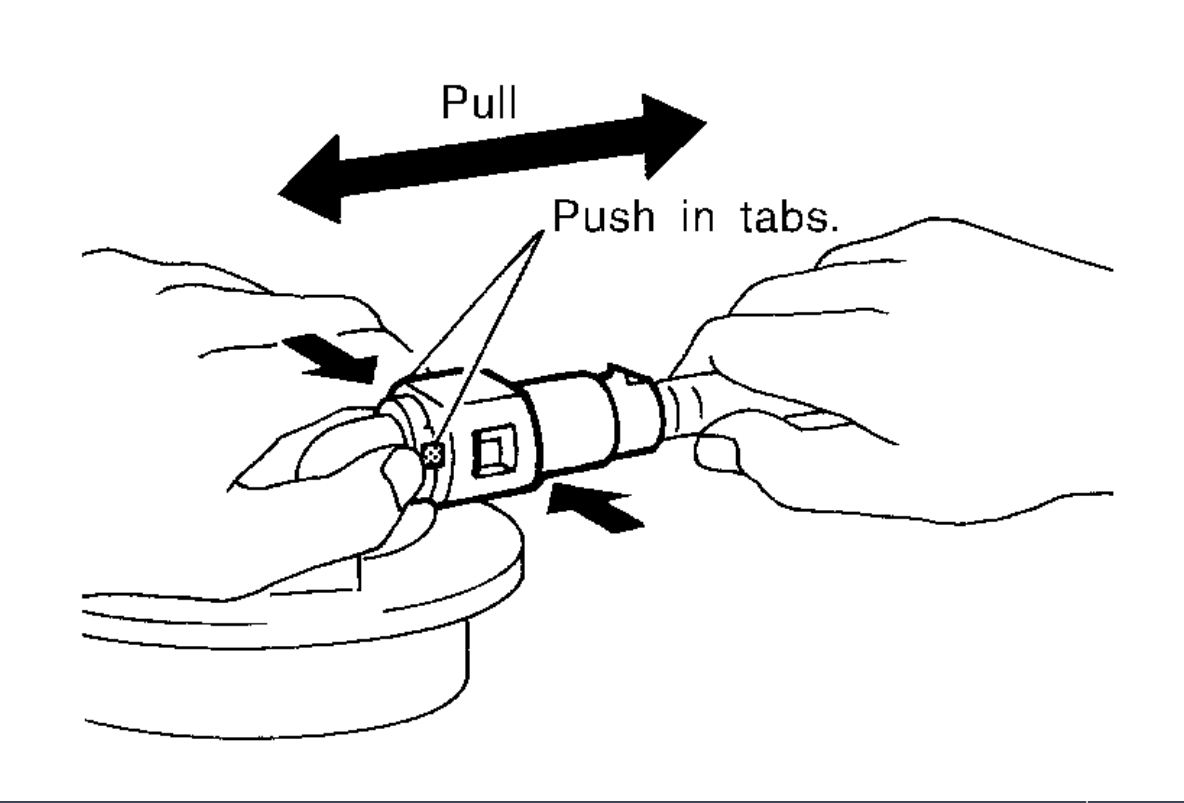 Pull
Push in tabs.