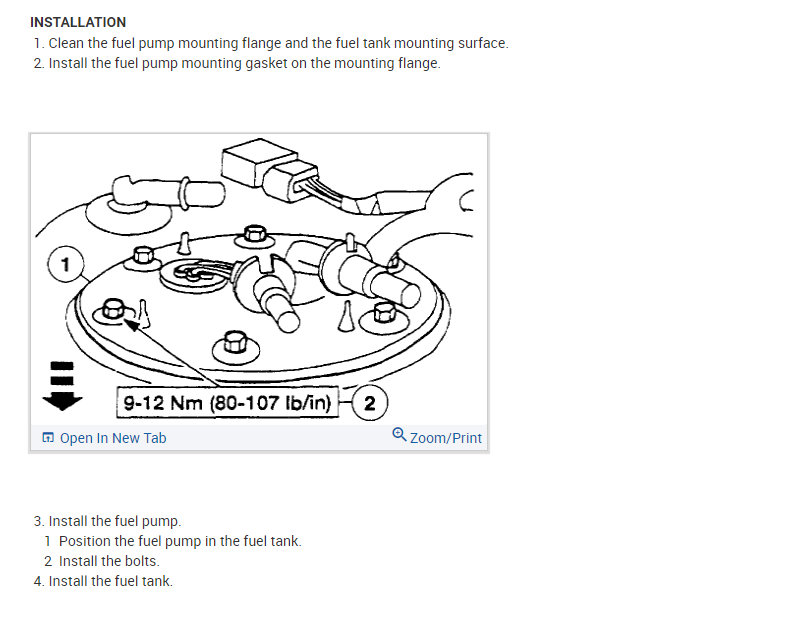 INSTALLATION

1. Clean the fuel pump mounting flange and the fuel tank mounting surface.
2. Install the fuel pump mounting gasket on the mounting flange.

1

9-12 Nm (80-107 lb/in)

2

Open In New Tab

Zoom/Print

3. Install the fuel pump.
1 Position the fuel pump in the fuel tank.
2 Install the bolts.
4. Install the fuel tank.