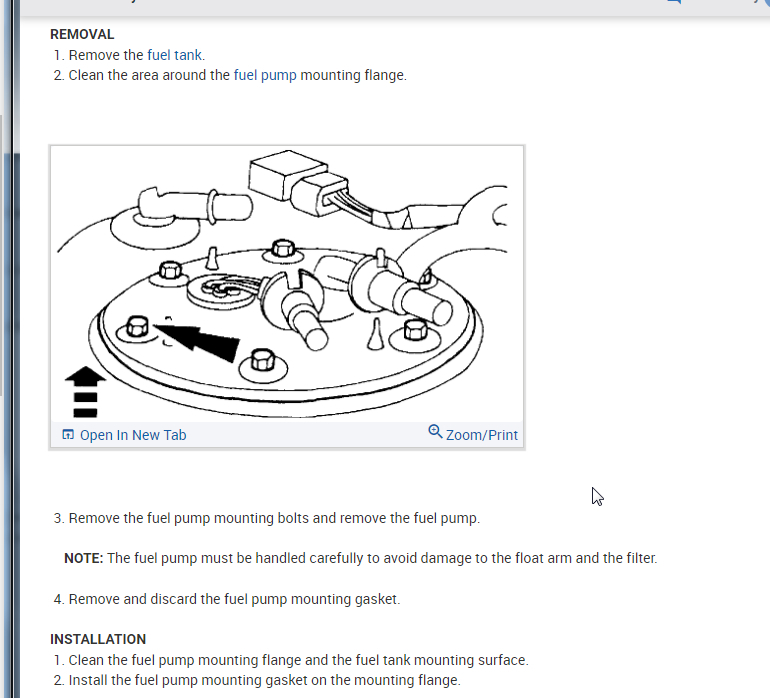 REMOVAL
1. Remove the fuel tank.
2. Clean the area around the fuel pump mounting flange.

Open In New Tab
Zoom/Print

3. Remove the fuel pump mounting bolts and remove the fuel pump.

NOTE: The fuel pump must be handled carefully to avoid damage to the float arm and the filter.

4. Remove and discard the fuel pump mounting gasket.

INSTALLATION
1. Clean the fuel pump mounting flange and the fuel tank mounting surface.
2. Install the fuel pump mounting gasket on the mounting flange.