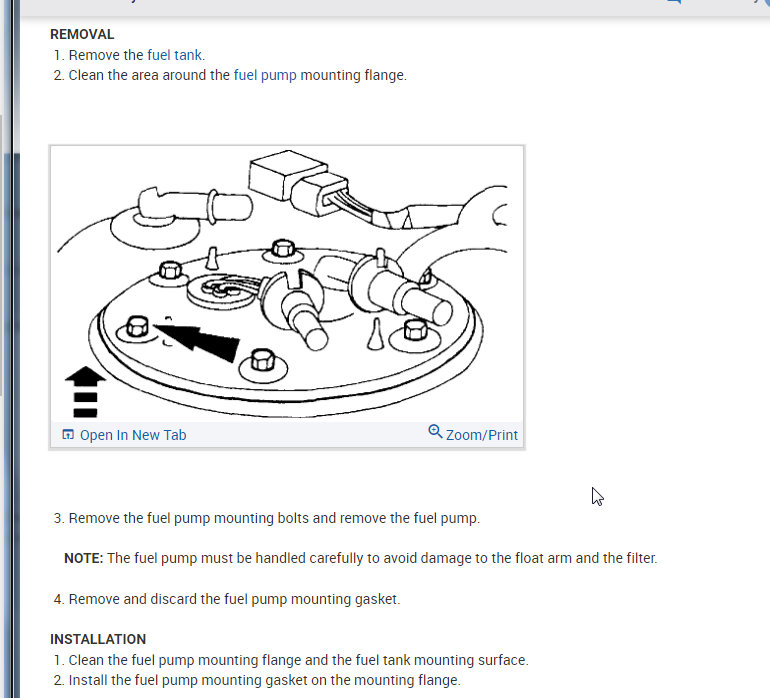 REMOVAL
1. Remove the fuel tank.
2. Clean the area around the fuel pump mounting flange.

Open In New Tab
Zoom/Print

3. Remove the fuel pump mounting bolts and remove the fuel pump.

NOTE: The fuel pump must be handled carefully to avoid damage to the float arm and the filter.

4. Remove and discard the fuel pump mounting gasket.

INSTALLATION
1. Clean the fuel pump mounting flange and the fuel tank mounting surface.
2. Install the fuel pump mounting gasket on the mounting flange.