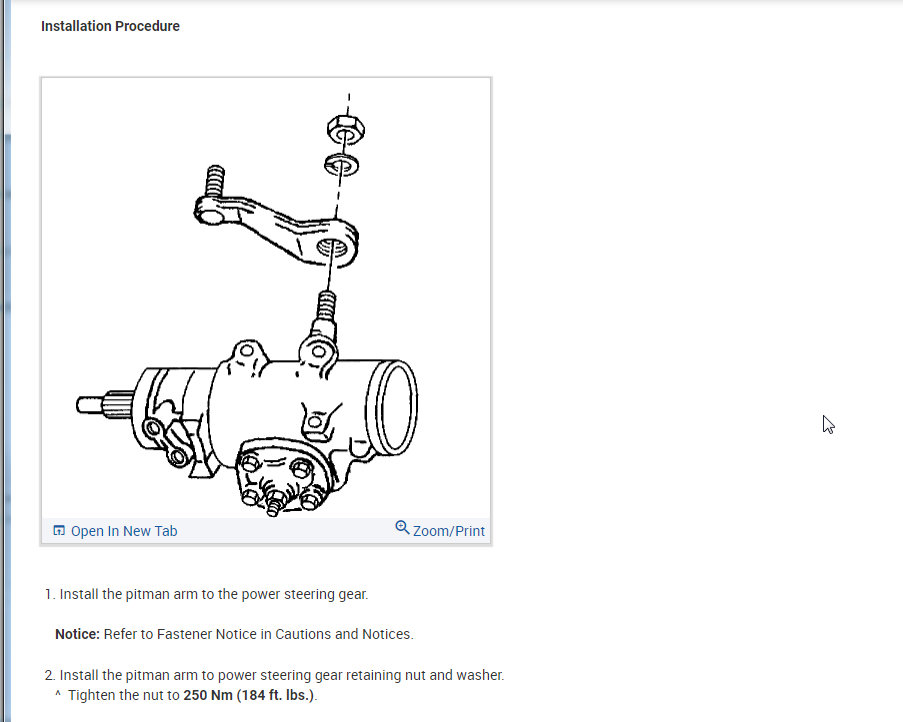 Installation Procedure

Open In New Tab

Zoom/Print

1. Install the pitman arm to the power steering gear.

Notice: Refer to Fastener Notice in Cautions and Notices.

2. Install the pitman arm to power steering gear retaining nut and washer.
^ Tighten the nut to 250 Nm (184 ft. lbs.).