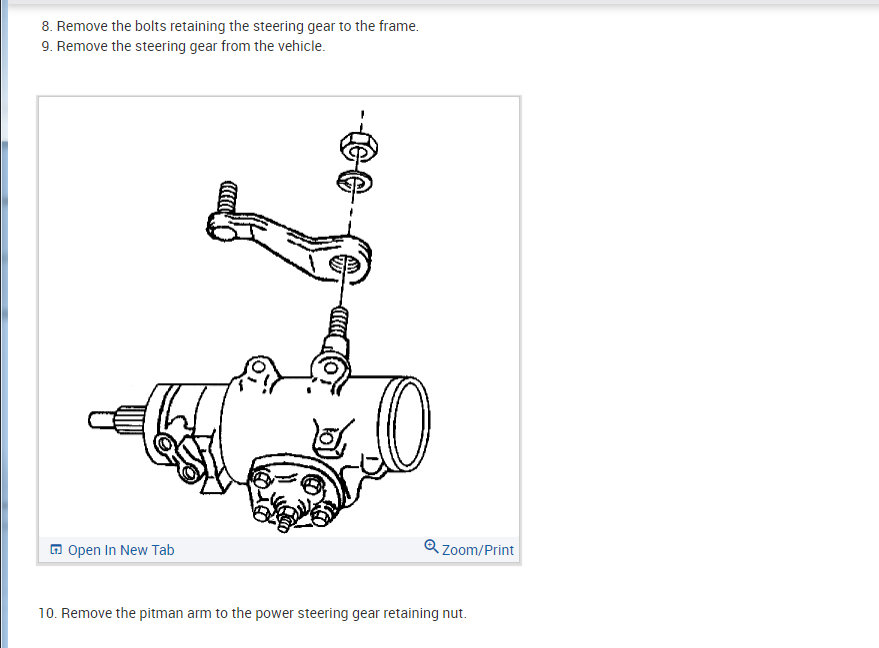 8. Remove the bolts retaining the steering gear to the frame.
9. Remove the steering gear from the vehicle.

Open In New Tab

Zoom/Print

10. Remove the pitman arm to the power steering gear retaining nut.