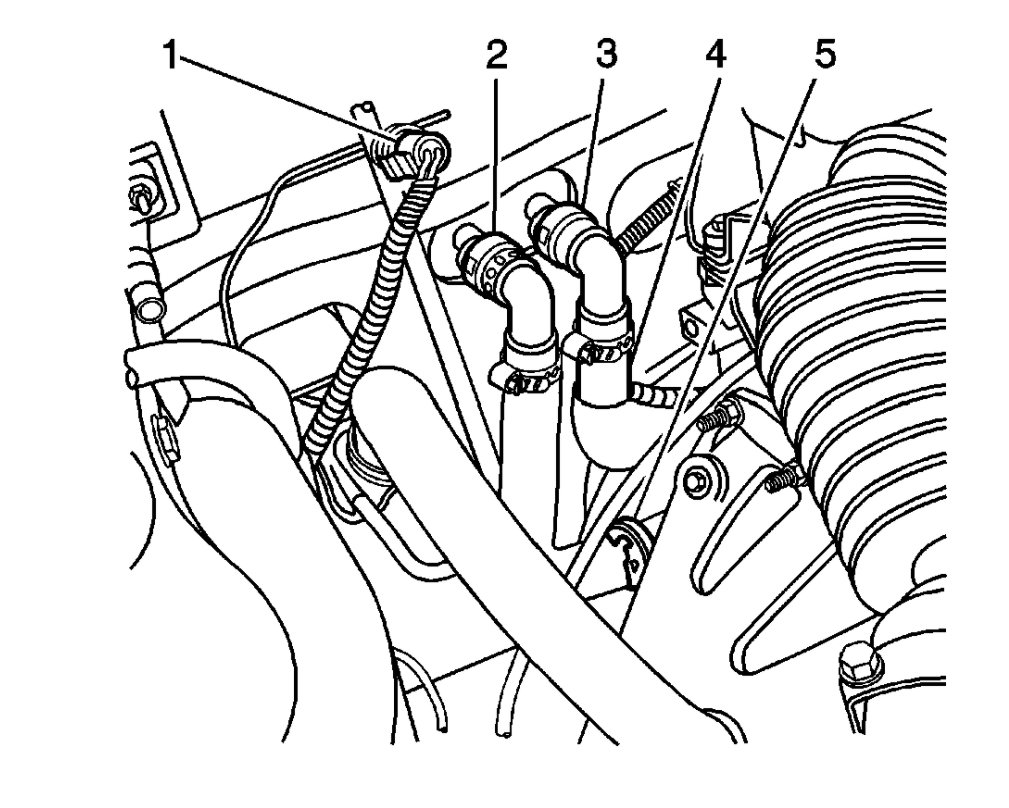 1
2
3
4
5