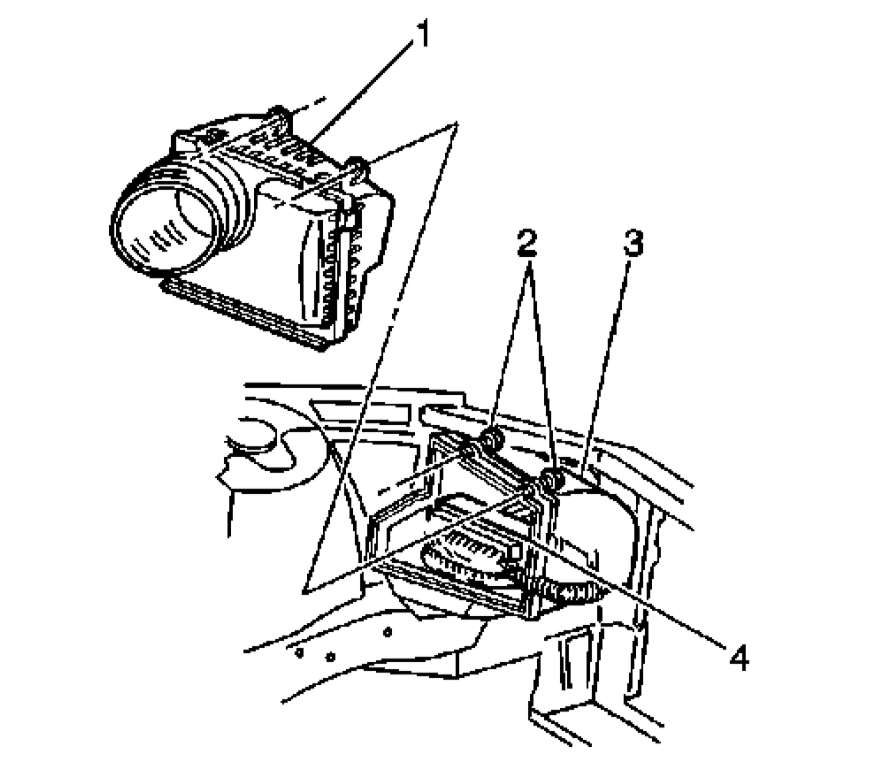 1
2
3
4