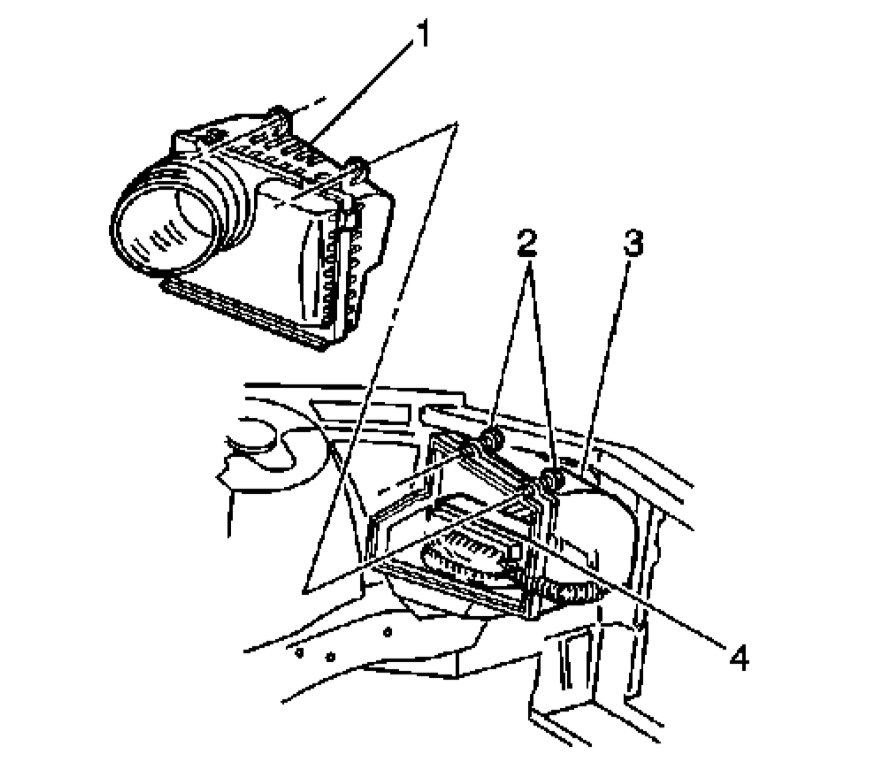 1
2
3
4