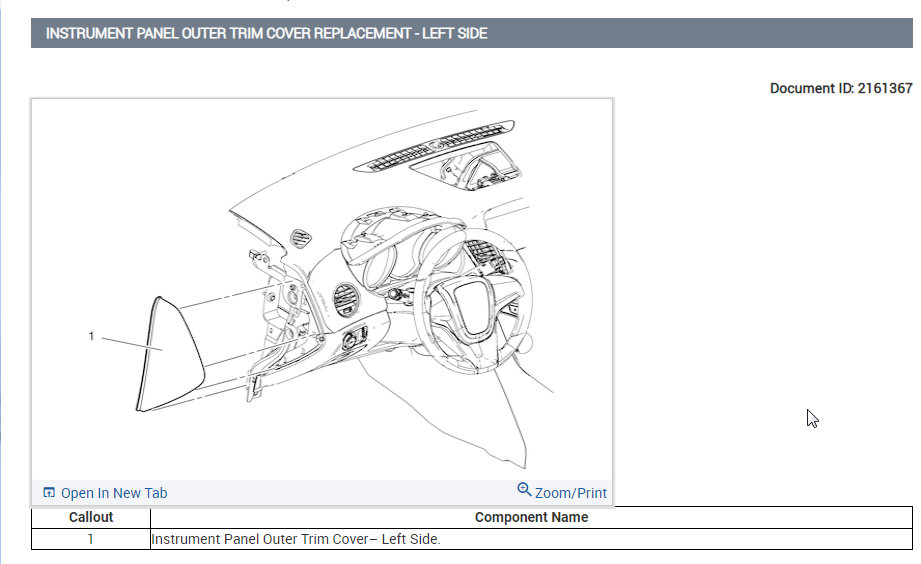 INSTRUMENT PANEL OUTER TRIM COVER REPLACEMENT - LEFT SIDE

Document ID: 2161367

1

Open In New Tab

Zoom/Print

| Callout | Component Name |
|---|---|
| 1 | Instrument Panel Outer Trim Cover– Left Side. |