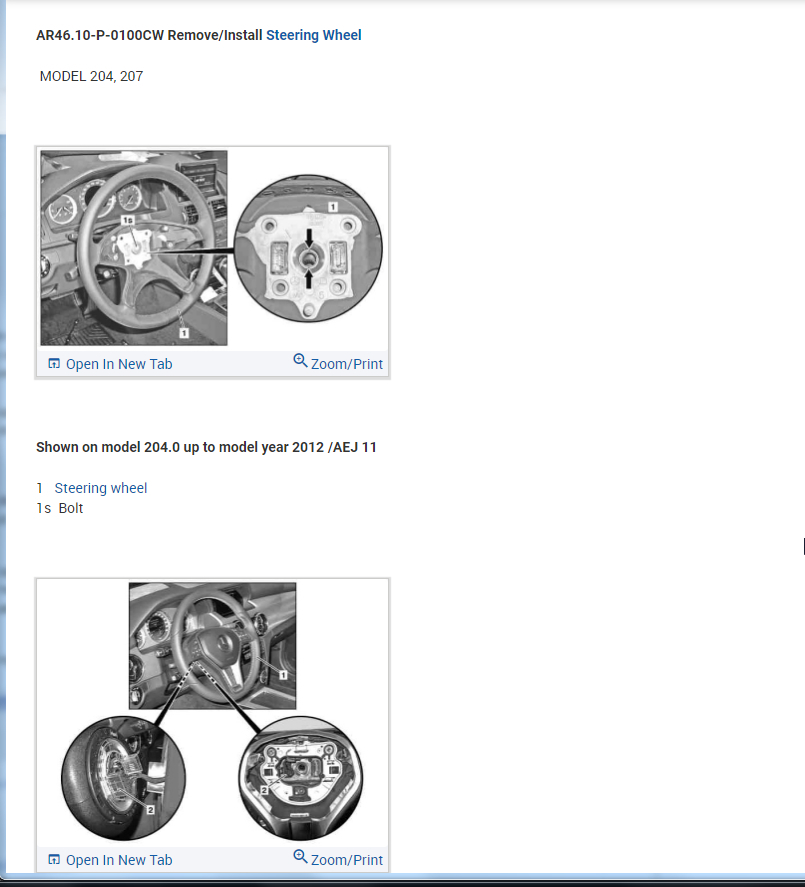 AR46.10-P-0100CW Remove/Install Steering Wheel

MODEL 204, 207

1s

1

1

Open In New Tab

Zoom/Print

Shown on model 204.0 up to model year 2012 /AEJ 11

1 Steering wheel
1s Bolt

1

2

2

Open In New Tab

Zoom/Print