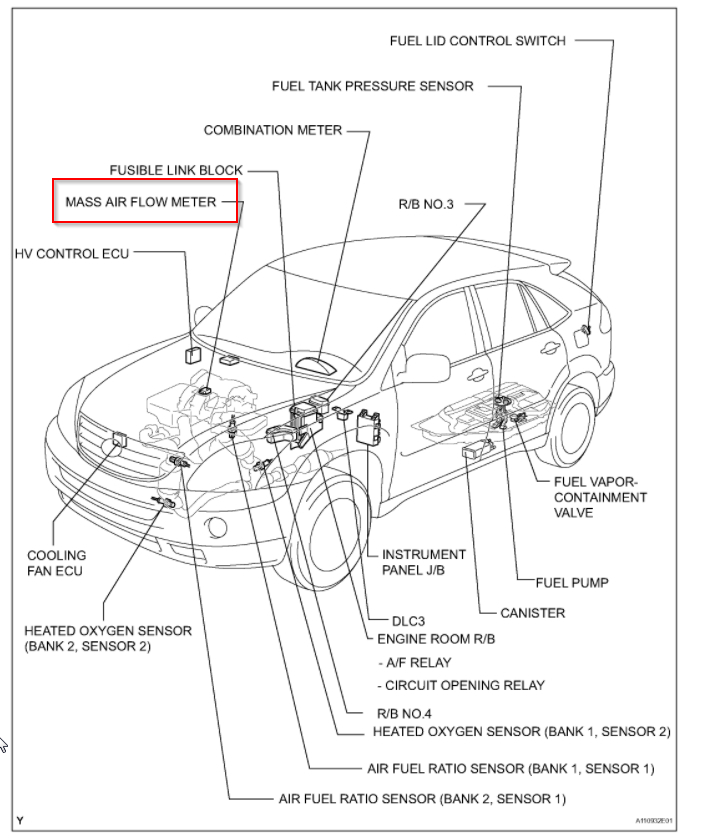 FUEL LID CONTROL SWITCH

FUEL TANK PRESSURE SENSOR

COMBINATION METER

FUSIBLE LINK BLOCK

MASS AIR FLOW METER

R/B NO.3

HV CONTROL ECU

FUEL VAPOR-CONTAINMENT VALVE

COOLING FAN ECU

INSTRUMENT PANEL J/B

FUEL PUMP

CANISTER

HEATED OXYGEN SENSOR (BANK 2, SENSOR 2)

DLC3

ENGINE ROOM R/B

- A/F RELAY

- CIRCUIT OPENING RELAY

R/B NO.4

HEATED OXYGEN SENSOR (BANK 1, SENSOR 2)

AIR FUEL RATIO SENSOR (BANK 1, SENSOR 1)

AIR FUEL RATIO SENSOR (BANK 2, SENSOR 1)

Y

A110932E01