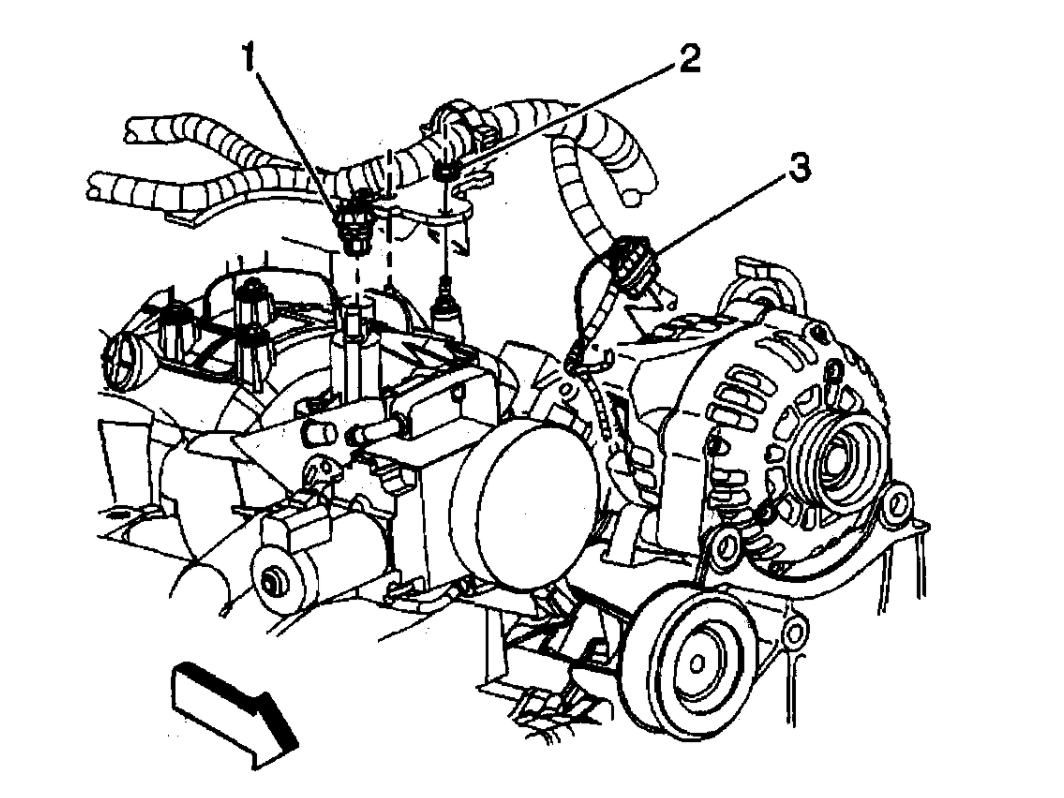 1
2
3