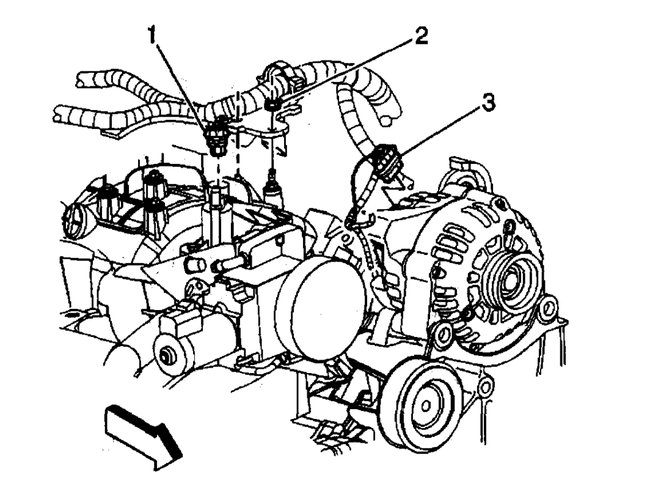 1
2
3