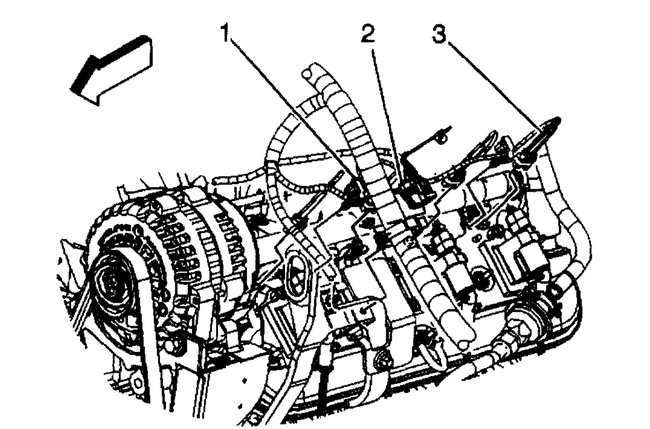 1
2
3